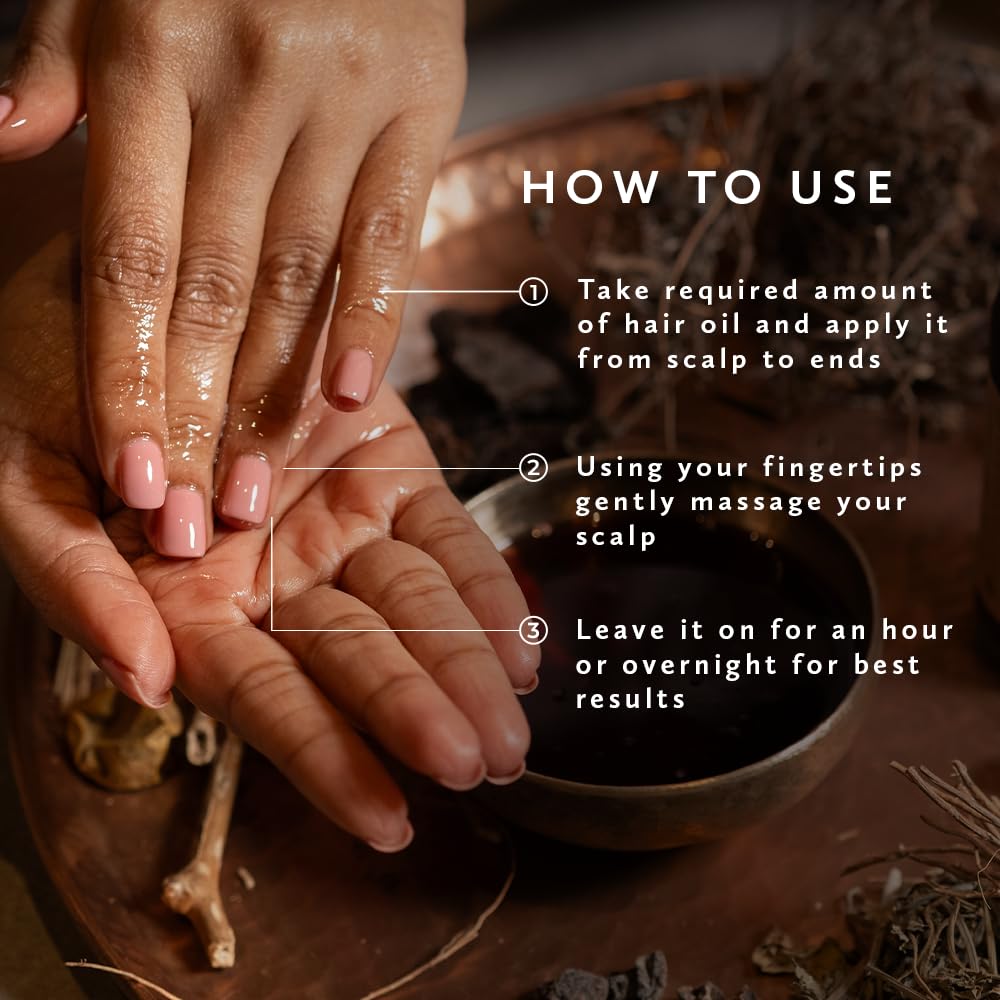 HOW TO USE

① Take required amount of hair oil and apply it from scalp to ends

② Using your fingertips gently massage your scalp

③ Leave it on for an hour or overnight for best results