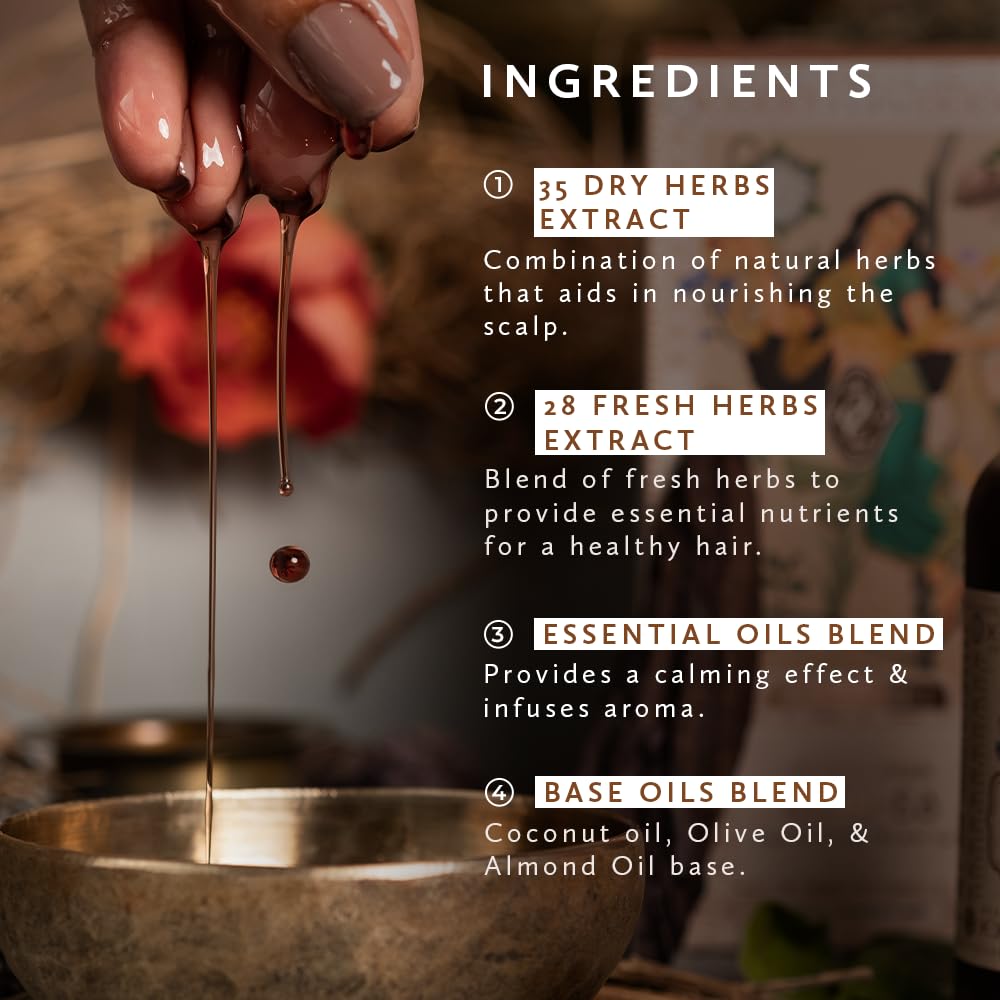 INGREDIENTS

① 35 DRY HERBS EXTRACT
Combination of natural herbs that aids in nourishing the scalp.

② 28 FRESH HERBS EXTRACT
Blend of fresh herbs to provide essential nutrients for a healthy hair.

③ ESSENTIAL OILS BLEND
Provides a calming effect & infuses aroma.

④ BASE OILS BLEND
Coconut oil, Olive Oil, & Almond Oil base.