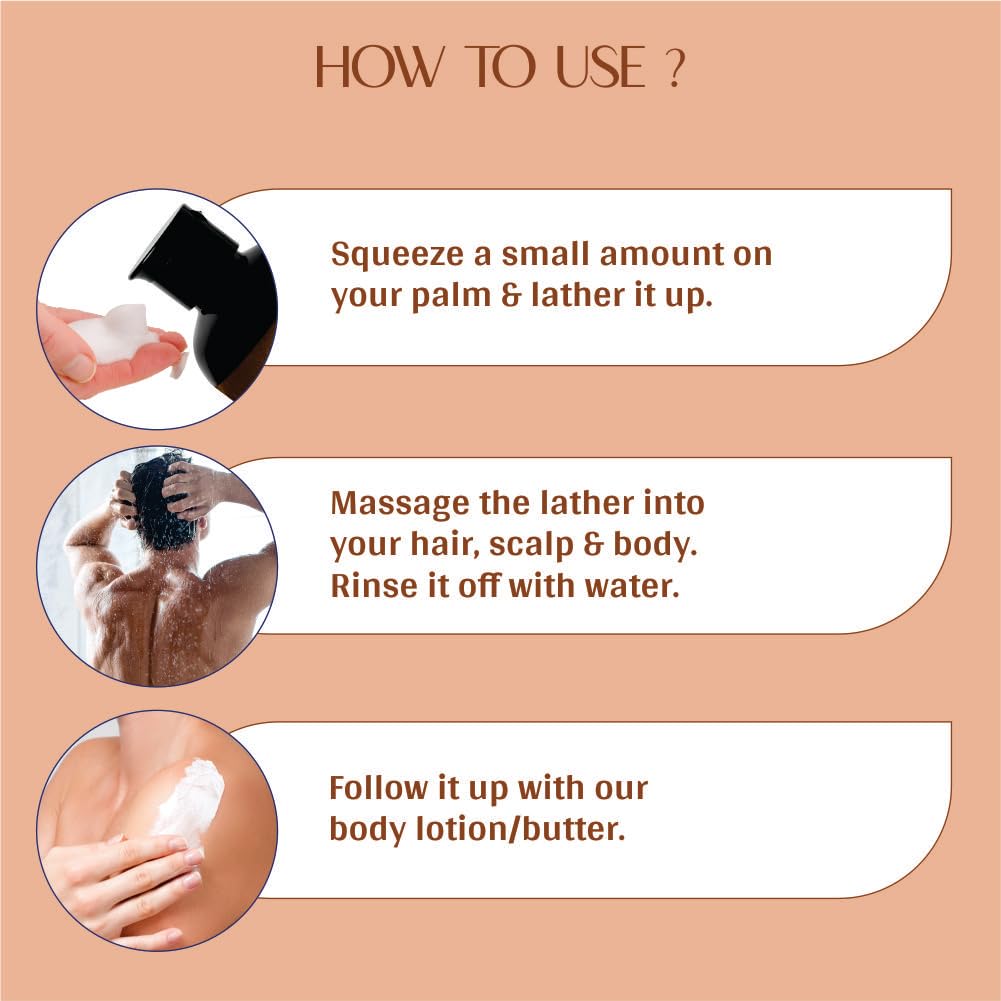 HOW TO USE ?

Squeeze a small amount on your palm & lather it up.

Massage the lather into your hair, scalp & body. Rinse it off with water.

Follow it up with our body lotion/butter.