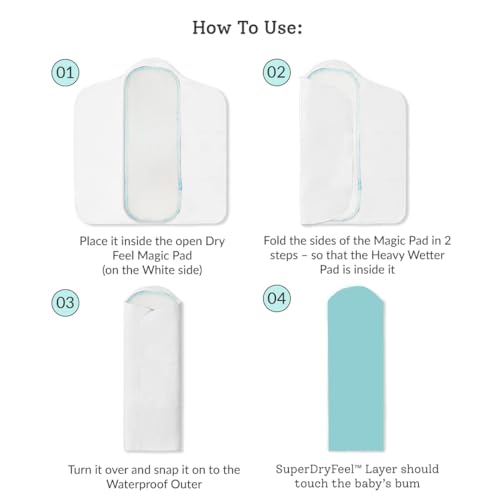 How To Use:

01

Place it inside the open Dry Feel Magic Pad (on the White side)

02

Fold the sides of the Magic Pad in 2 steps – so that the Heavy Wetter Pad is inside it

03

Turn it over and snap it on to the Waterproof Outer

04

SuperDryFeel™ Layer should touch the baby's bum