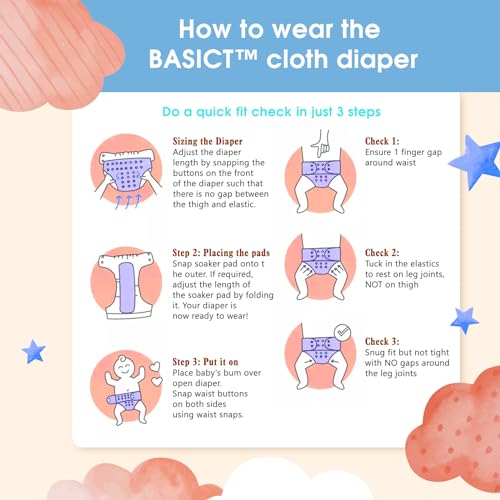 How to wear the BASICT™ cloth diaper

Do a quick fit check in just 3 steps

Sizing the Diaper
Adjust the diaper length by snapping the buttons on the front of the diaper such that there is no gap between the thigh and elastic.

Step 2: Placing the pads
Snap soaker pad onto t he outer. If required, adjust the length of the soaker pad by folding it. Your diaper is now ready to wear!

Step 3: Put it on
Place baby's bum over open diaper. Snap waist buttons on both sides using waist snaps.

Check 1:
Ensure 1 finger gap around waist

Check 2:
Tuck in the elastics to rest on leg joints, NOT on thigh

Check 3:
Snug fit but not tight with NO gaps around the leg joints