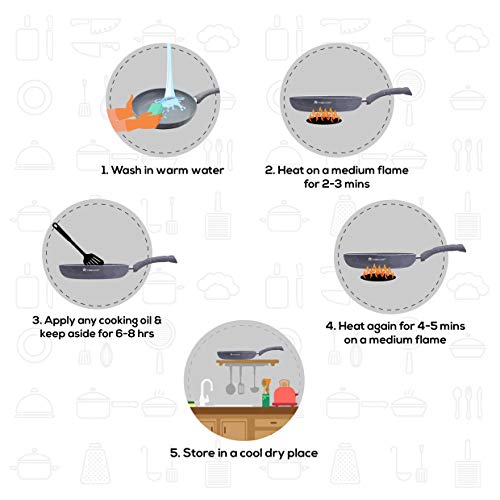 1. Wash in warm water

2. Heat on a medium flame for 2-3 mins

3. Apply any cooking oil & keep aside for 6-8 hrs

4. Heat again for 4-5 mins on a medium flame

5. Store in a cool dry place