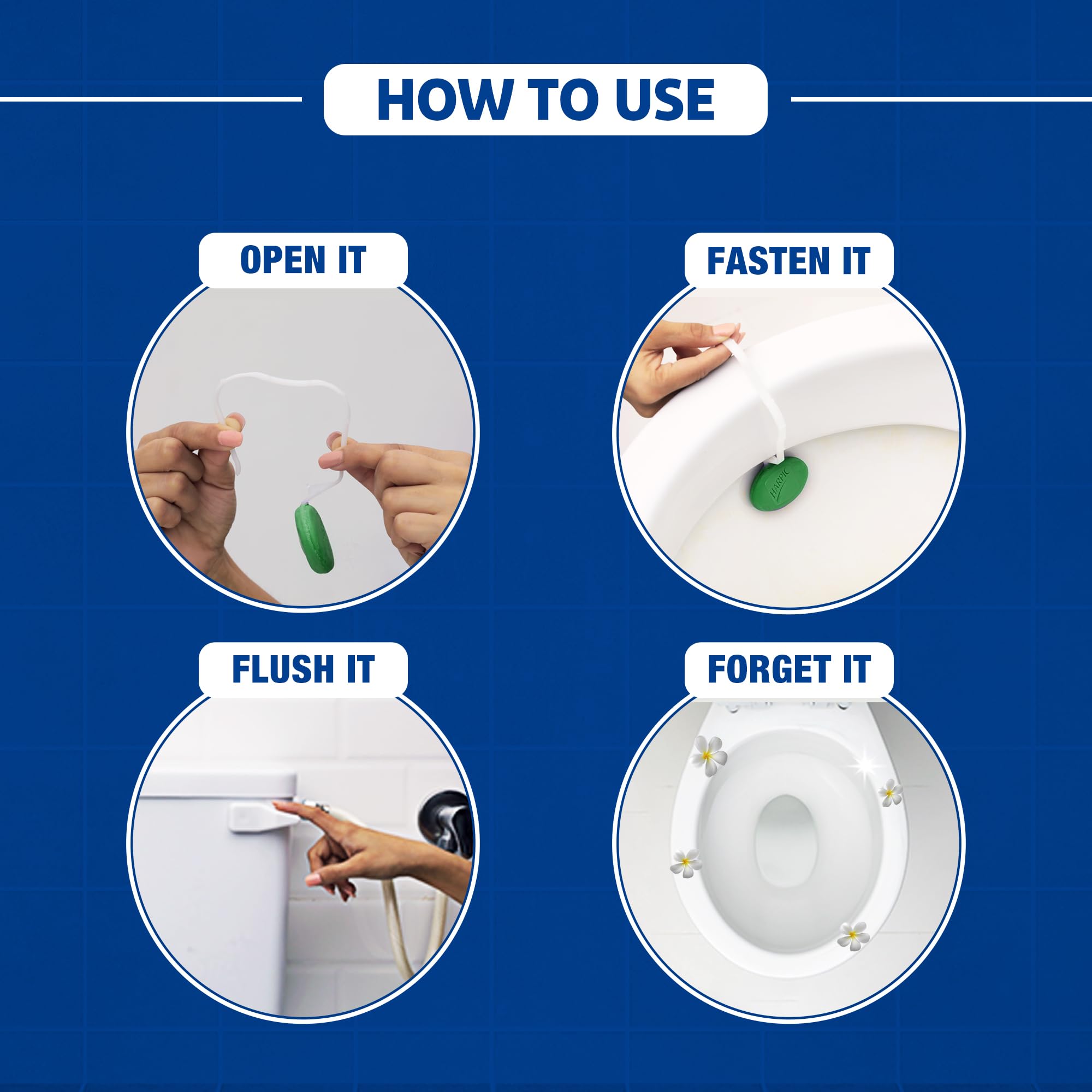 HOW TO USE

OPEN IT

FASTEN IT

HARPIC

FLUSH IT

FORGET IT