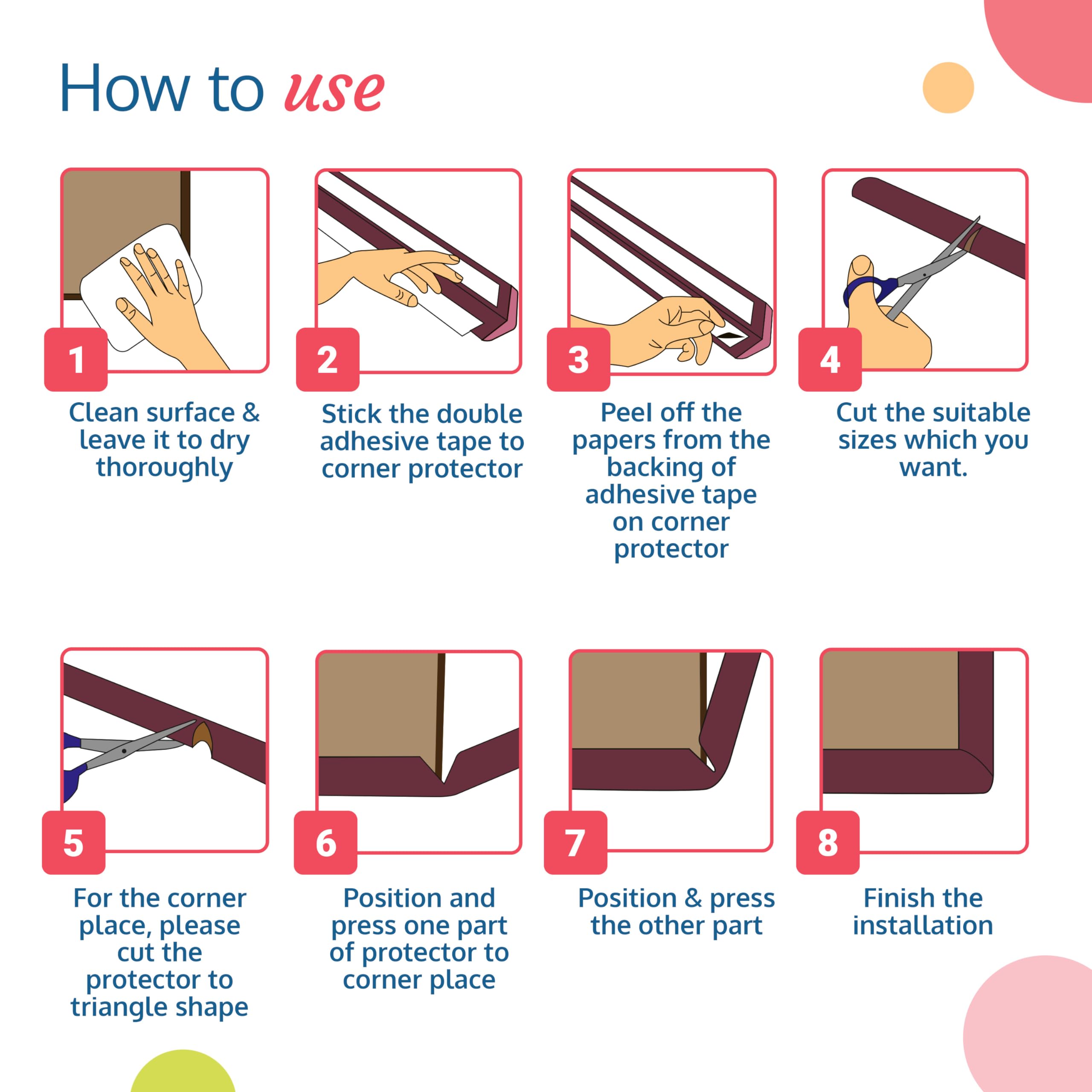 How to use

1
Clean surface & leave it to dry thoroughly

2
Stick the double adhesive tape to corner protector

3
Peel off the papers from the backing of adhesive tape on corner protector

4
Cut the suitable sizes which you want.

5
For the corner place, please cut the protector to triangle shape

6
Position and press one part of protector to corner place

7
Position & press the other part

8
Finish the installation