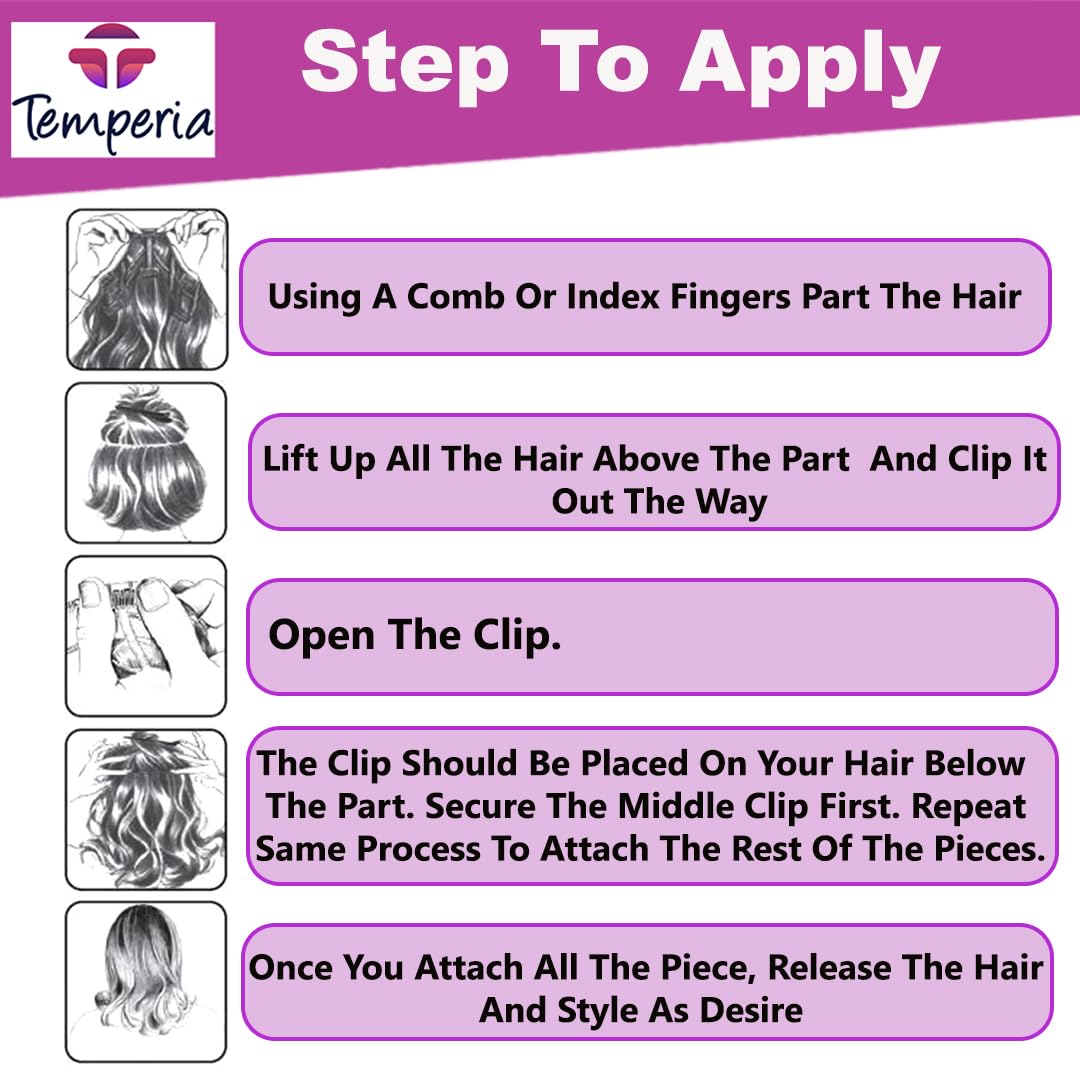 Temperia

Step To Apply

Using A Comb Or Index Fingers Part The Hair

Lift Up All The Hair Above The Part And Clip It Out The Way

Open The Clip.

The Clip Should Be Placed On Your Hair Below The Part. Secure The Middle Clip First. Repeat Same Process To Attach The Rest Of The Pieces.

Once You Attach All The Piece, Release The Hair And Style As Desire