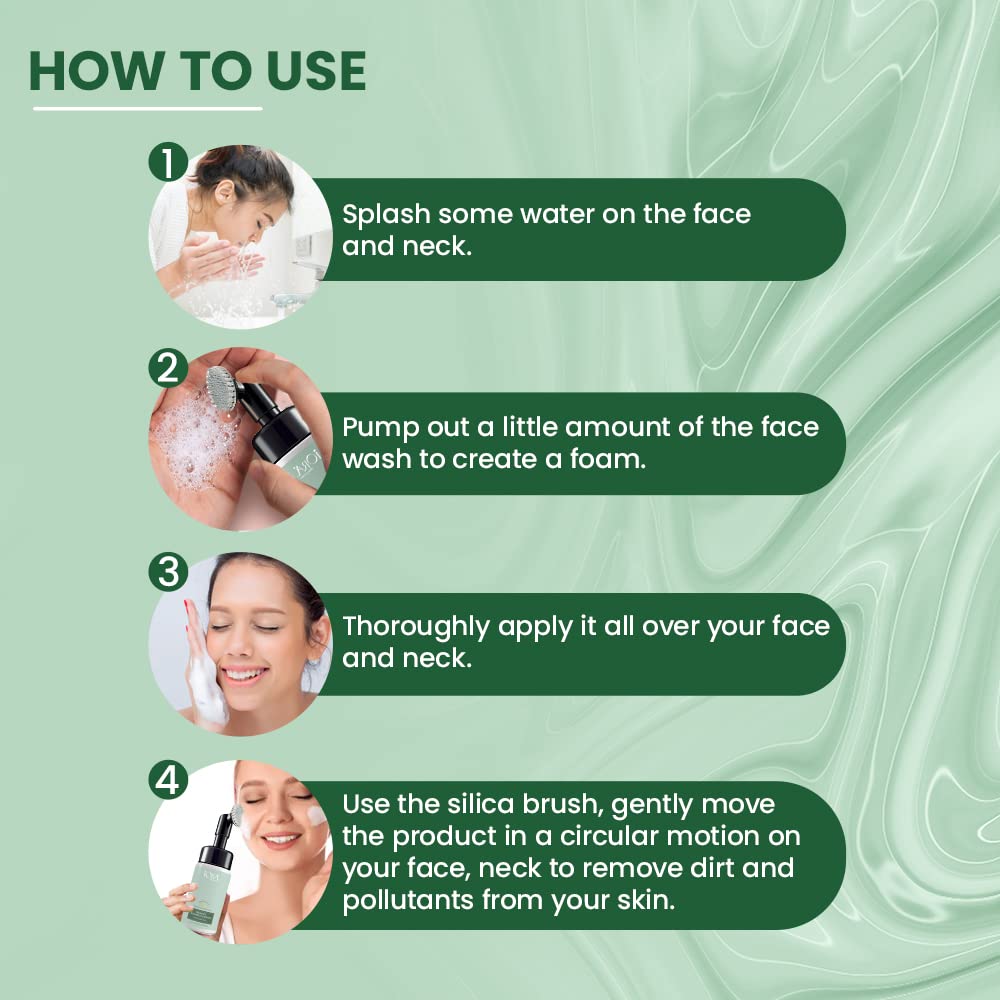 HOW TO USE

1

Splash some water on the face and neck.

2

Pump out a little amount of the face wash to create a foam.

3

Thoroughly apply it all over your face and neck.

4

Use the silica brush, gently move the product in a circular motion on your face, neck to remove dirt and pollutants from your skin.