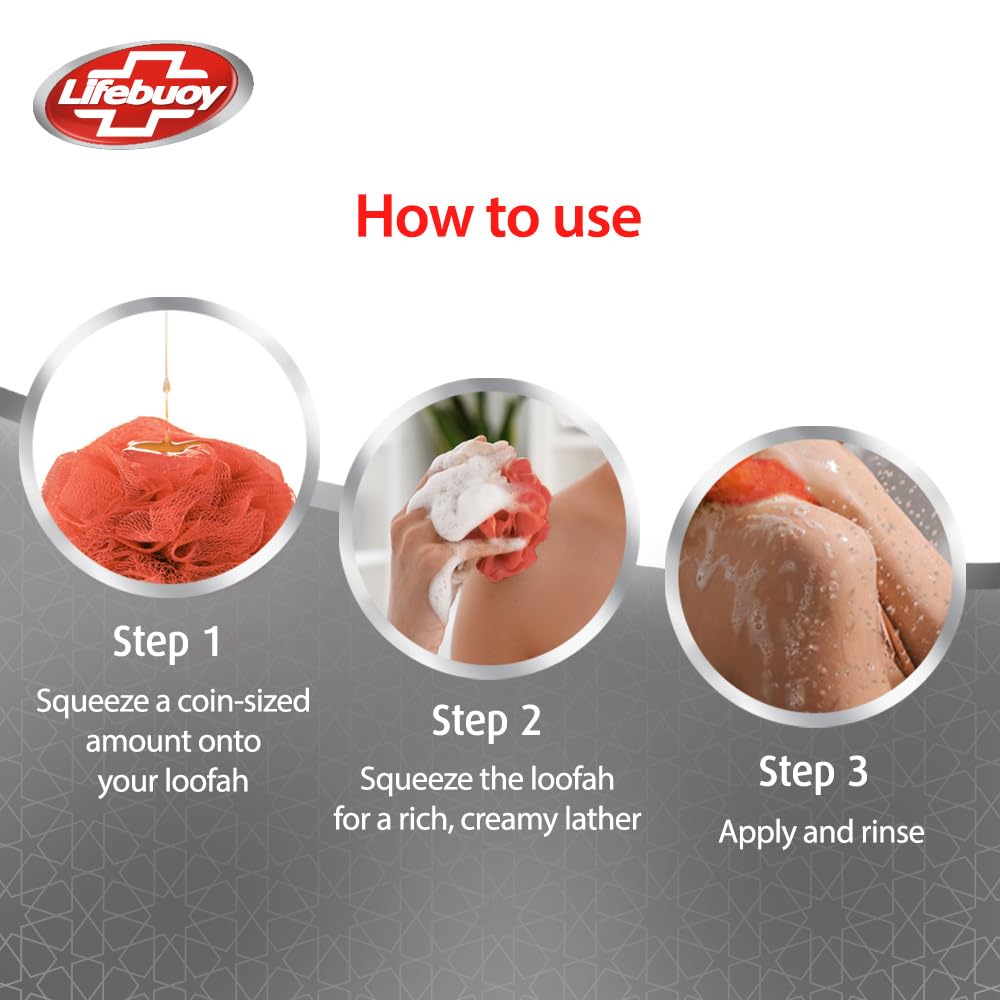 Lifebuoy

How to use

Step 1
Squeeze a coin-sized amount onto your loofah

Step 2
Squeeze the loofah for a rich, creamy lather

Step 3
Apply and rinse