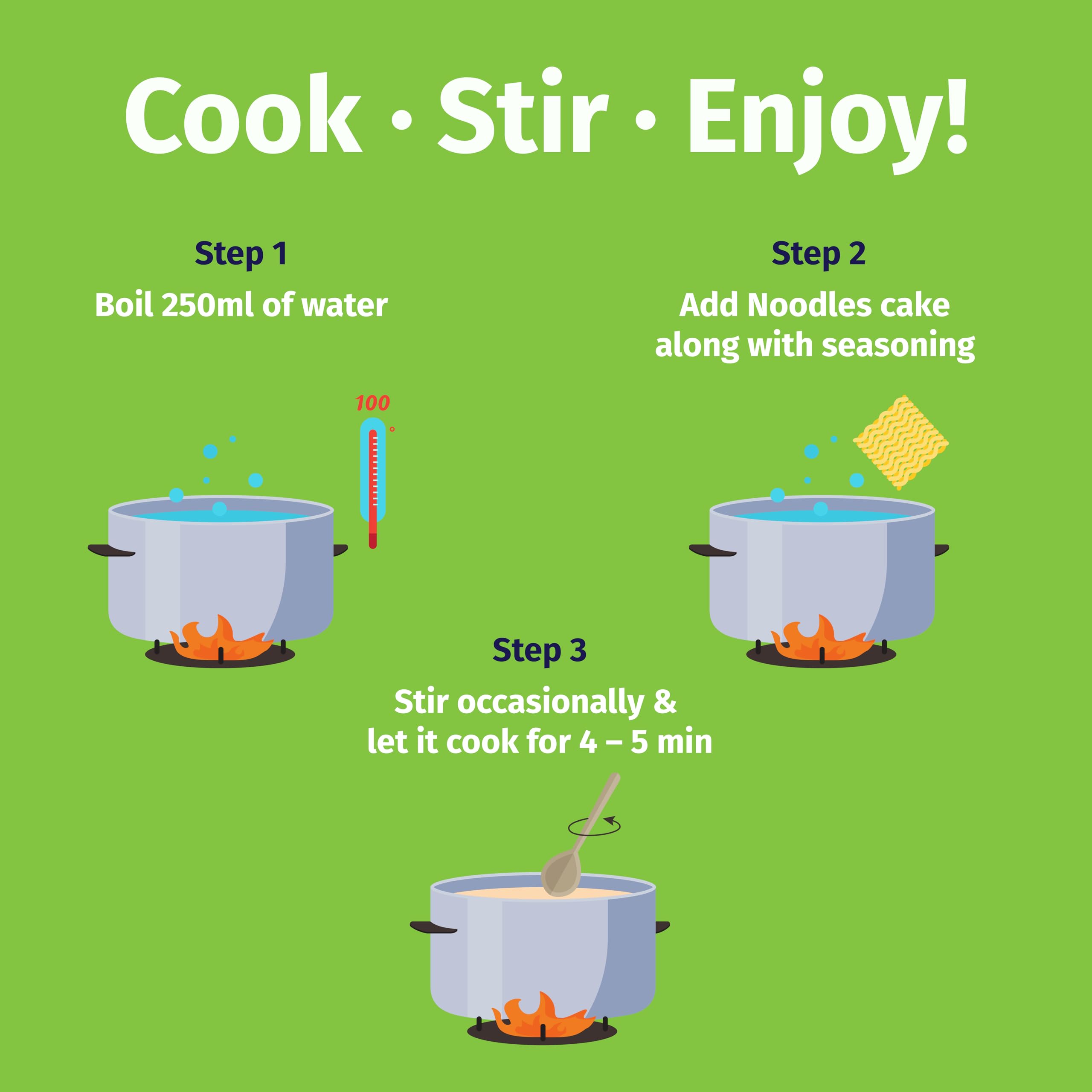 Cook · Stir · Enjoy!

Step 1

Boil 250ml of water

100

°

Step 2

Add Noodles cake along with seasoning

Step 3

Stir occasionally & let it cook for 4 – 5 min