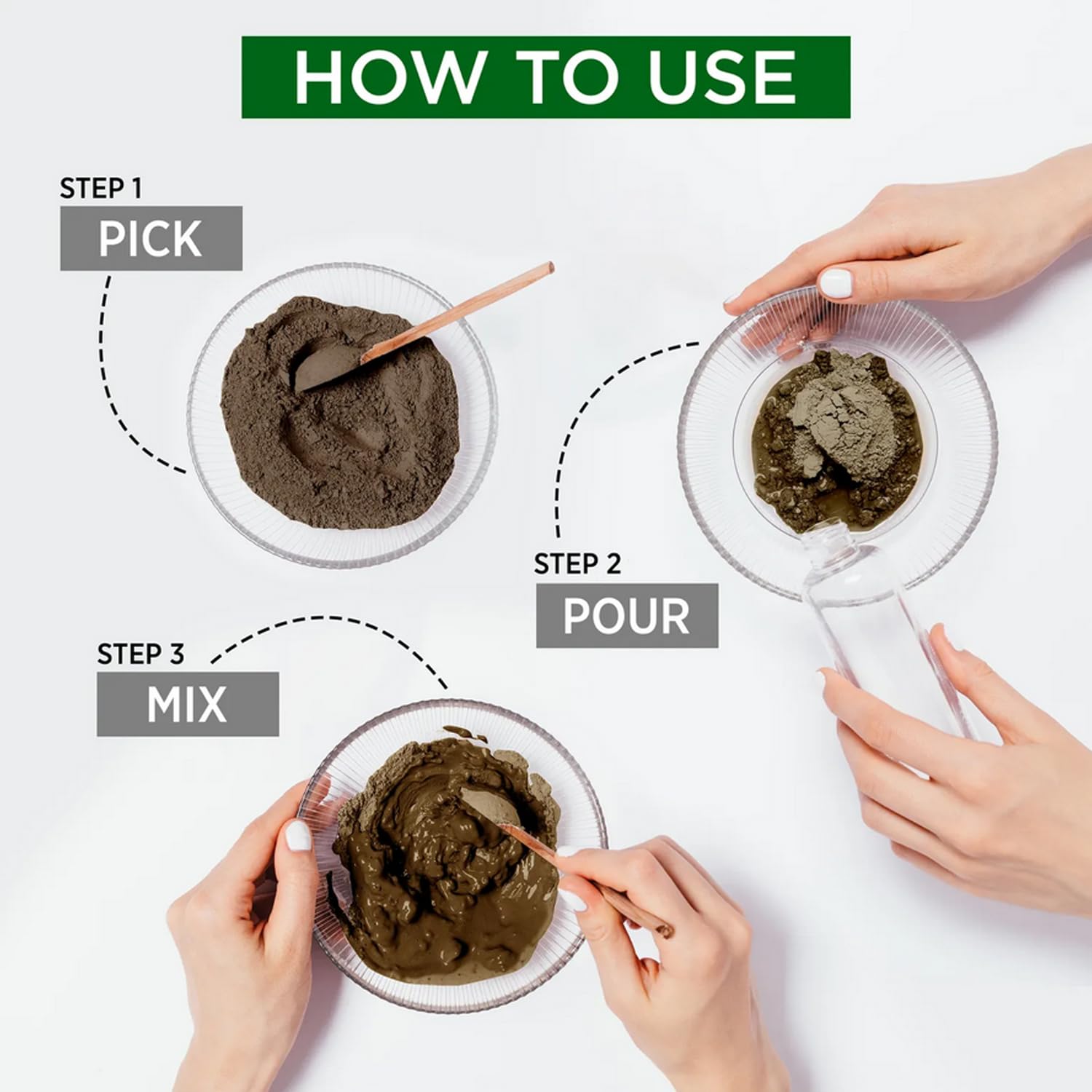 HOW TO USE

STEP 1
PICK

STEP 2
POUR

STEP 3
MIX