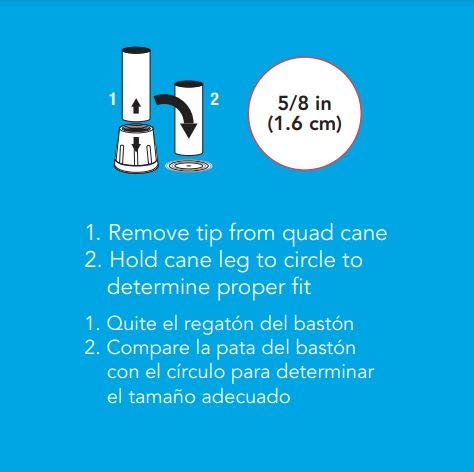 1

2

5/8 in
(1.6 cm)

1. Remove tip from quad cane
2. Hold cane leg to circle to determine proper fit

1. Quite el regatón del bastón
2. Compare la pata del bastón con el círculo para determinar el tamaño adecuado