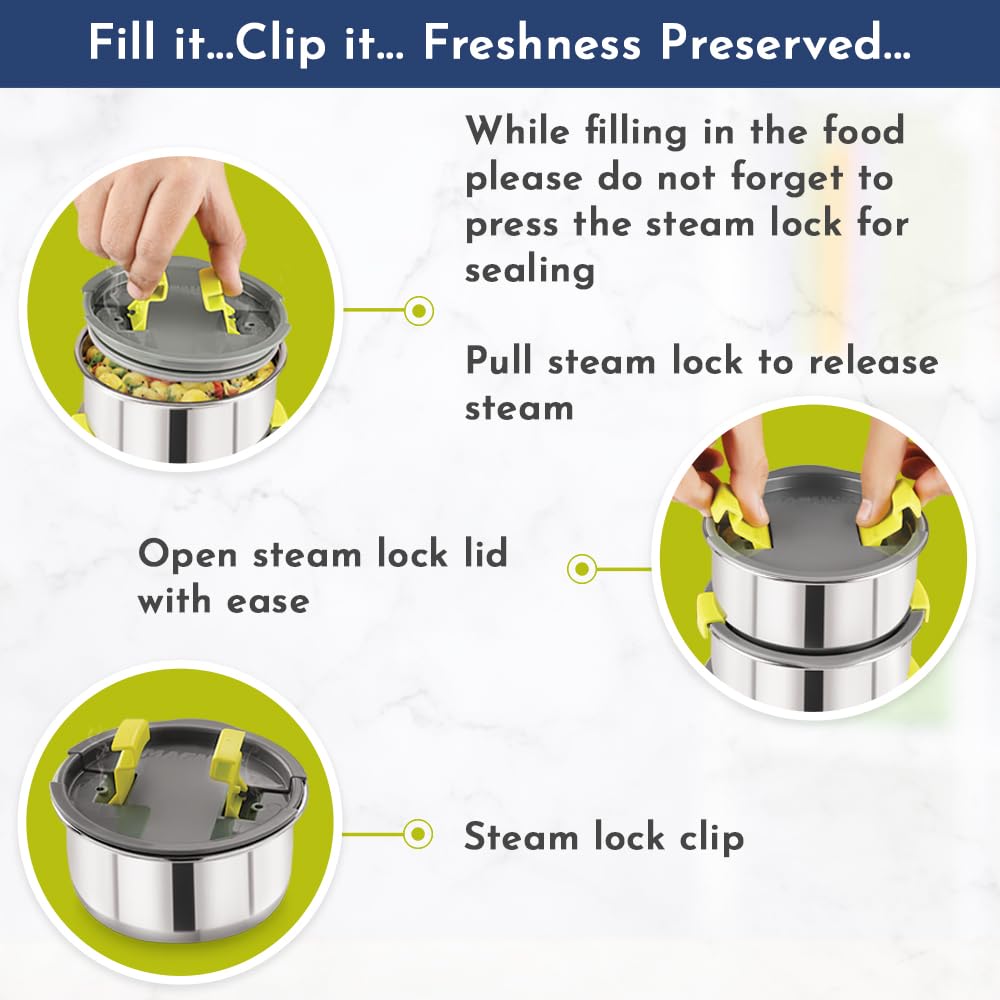 Fill it...Clip it... Freshness Preserved...

While filling in the food please do not forget to press the steam lock for sealing

Pull steam lock to release steam

Open steam lock lid with ease

Steam lock clip