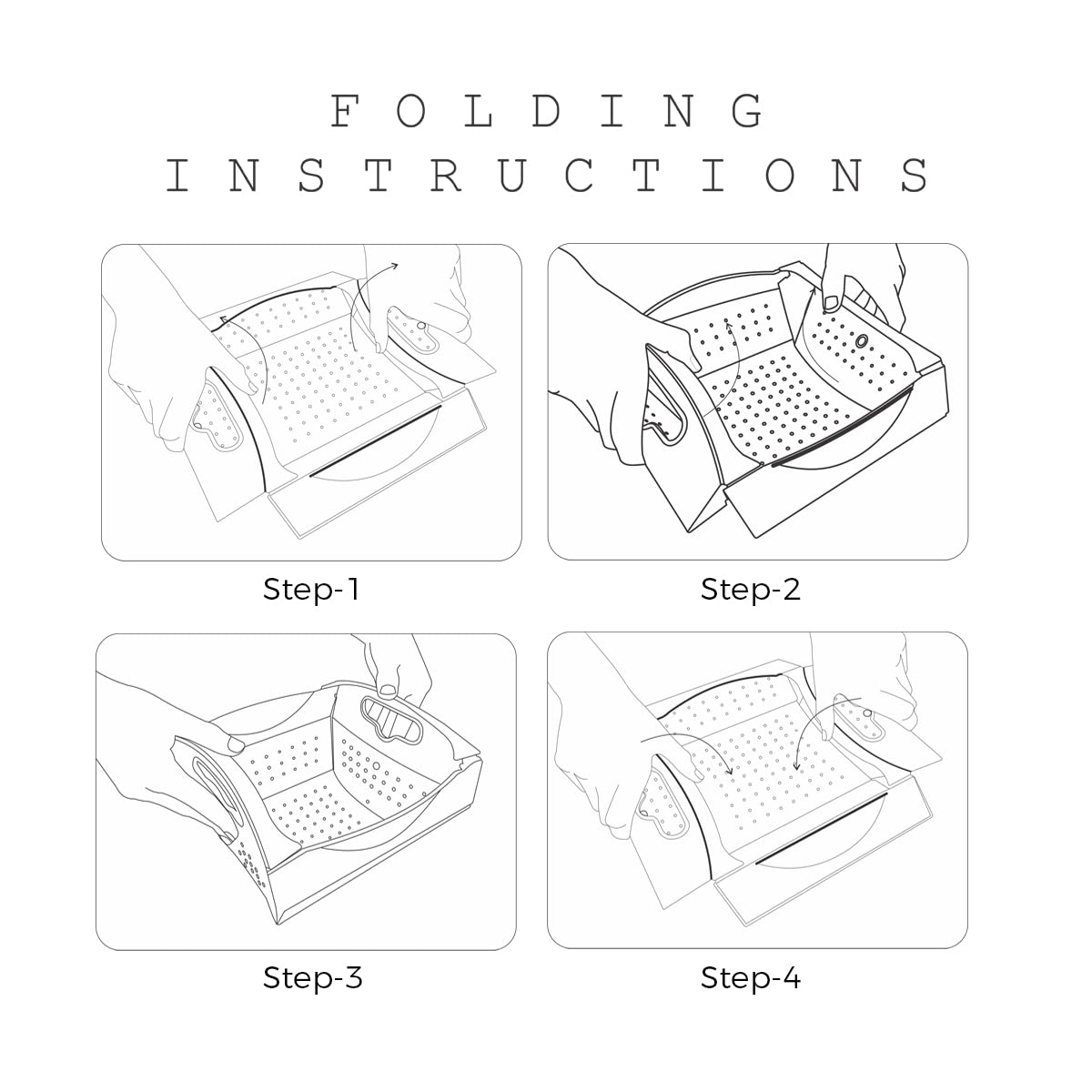 FOLDING INSTRUCTIONS

Step-1

Step-2

Step-3

Step-4