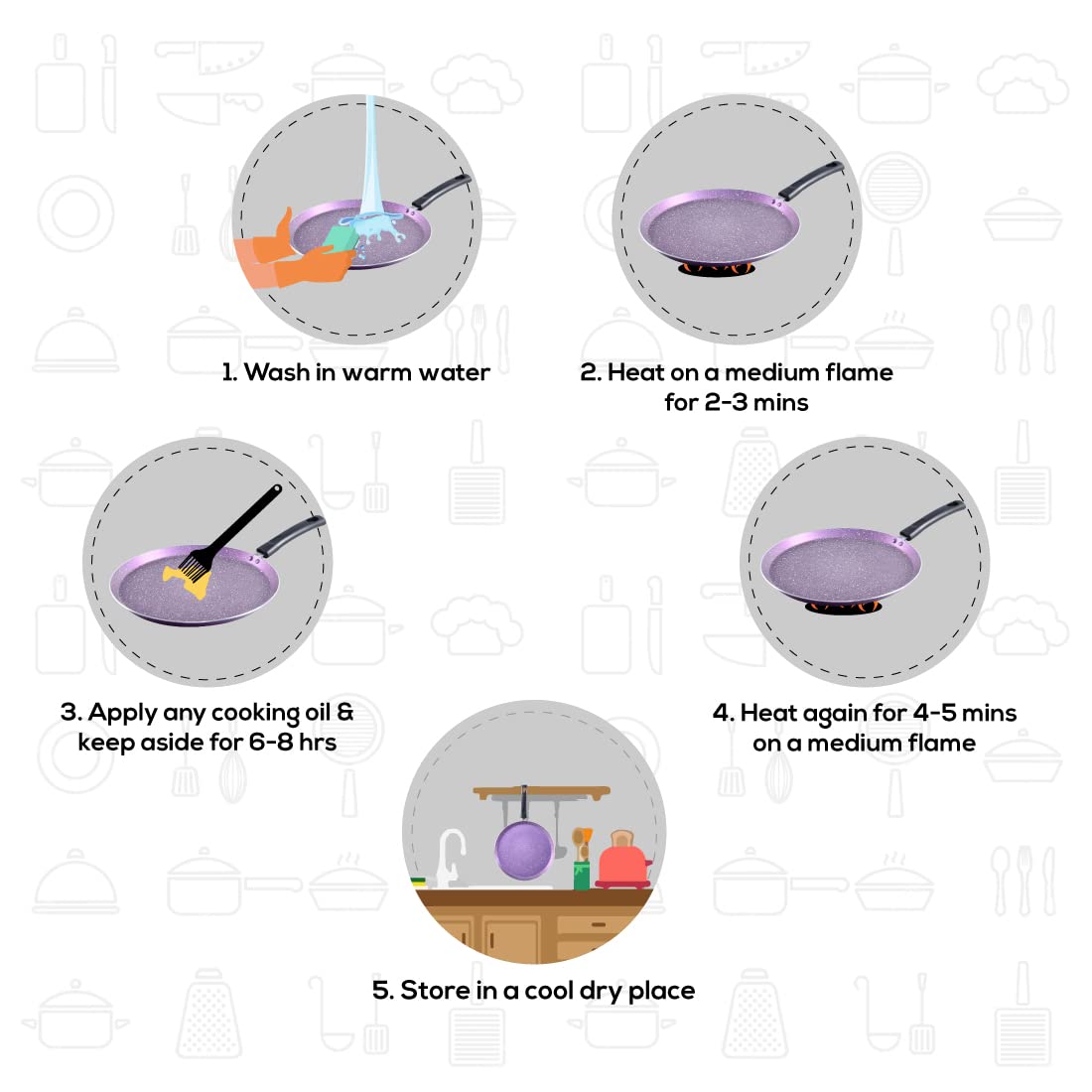 1. Wash in warm water

2. Heat on a medium flame for 2-3 mins

3. Apply any cooking oil & keep aside for 6-8 hrs

4. Heat again for 4-5 mins on a medium flame

5. Store in a cool dry place