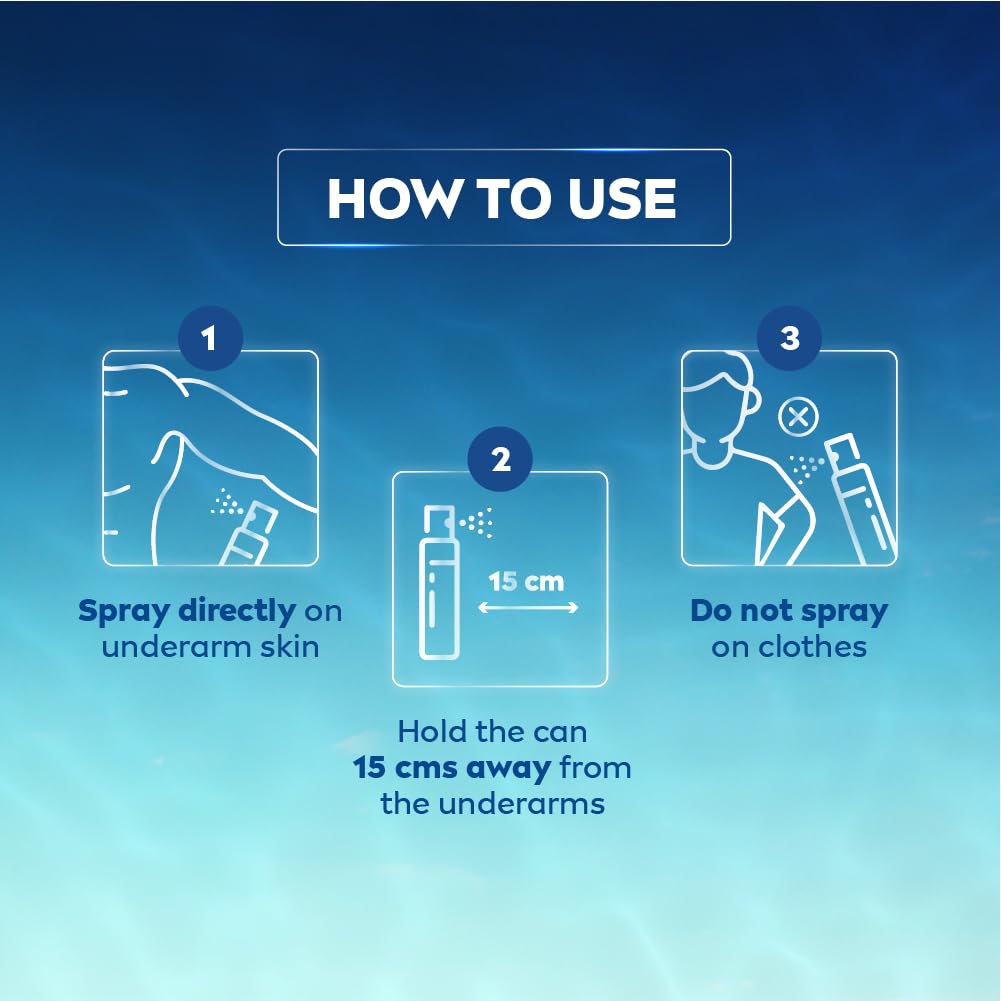 HOW TO USE

1

Spray directly on underarm skin

2

15 cm

Hold the can 15 cms away from the underarms

3

Do not spray on clothes