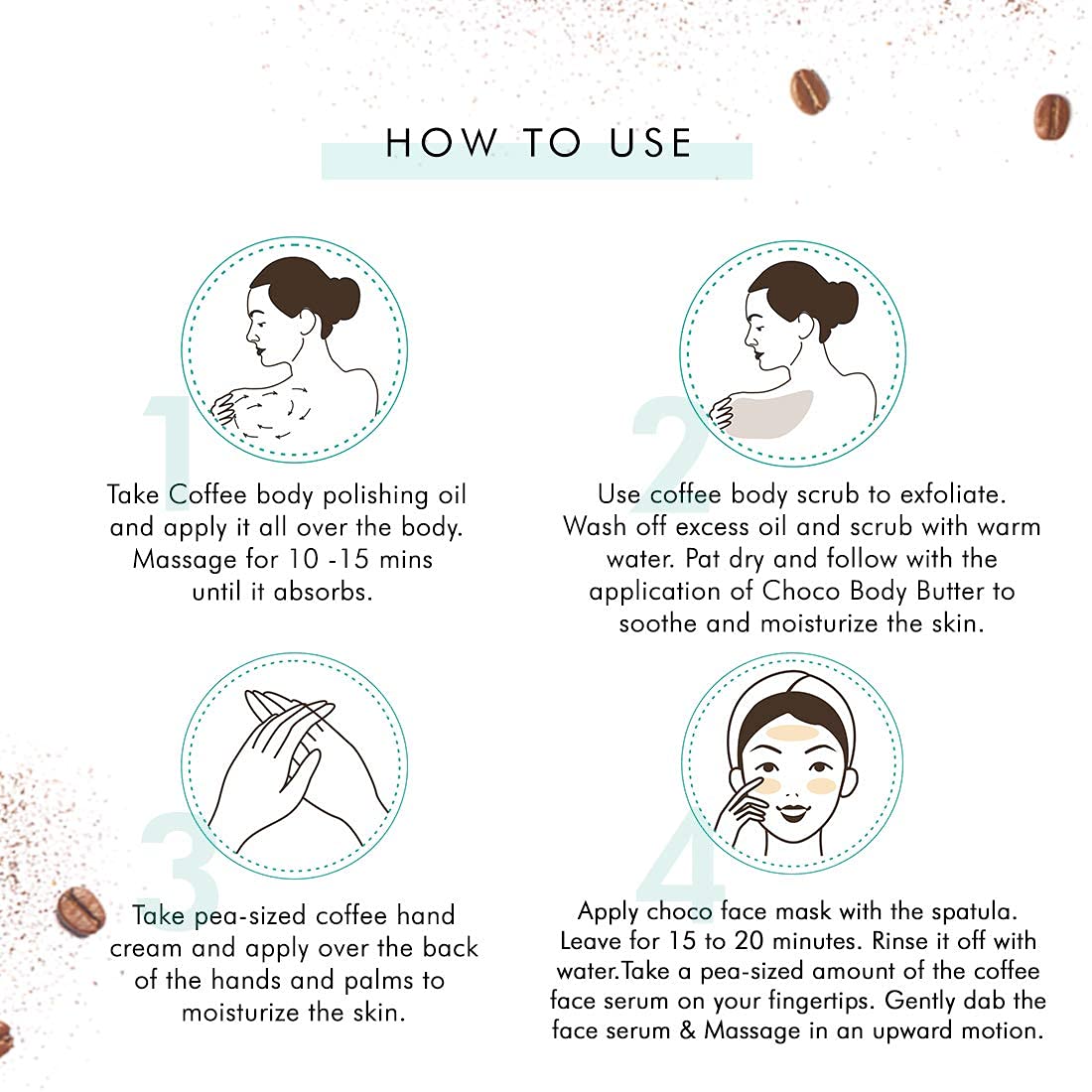 HOW TO USE

1

Take Coffee body polishing oil and apply it all over the body. Massage for 10 -15 mins until it absorbs.

2

Use coffee body scrub to exfoliate. Wash off excess oil and scrub with warm water. Pat dry and follow with the application of Choco Body Butter to soothe and moisturize the skin.

3

Take pea-sized coffee hand cream and apply over the back of the hands and palms to moisturize the skin.

4

Apply choco face mask with the spatula. Leave for 15 to 20 minutes. Rinse it off with water.Take a pea-sized amount of the coffee face serum on your fingertips. Gently dab the face serum & Massage in an upward motion.