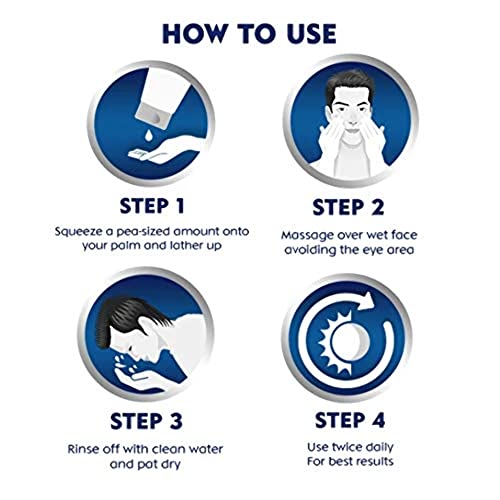 HOW TO USE

STEP 1

Squeeze a pea-sized amount onto your palm and lather up

STEP 2

Massage over wet face avoiding the eye area

STEP 3

Rinse off with clean water and pat dry

STEP 4

Use twice daily For best results