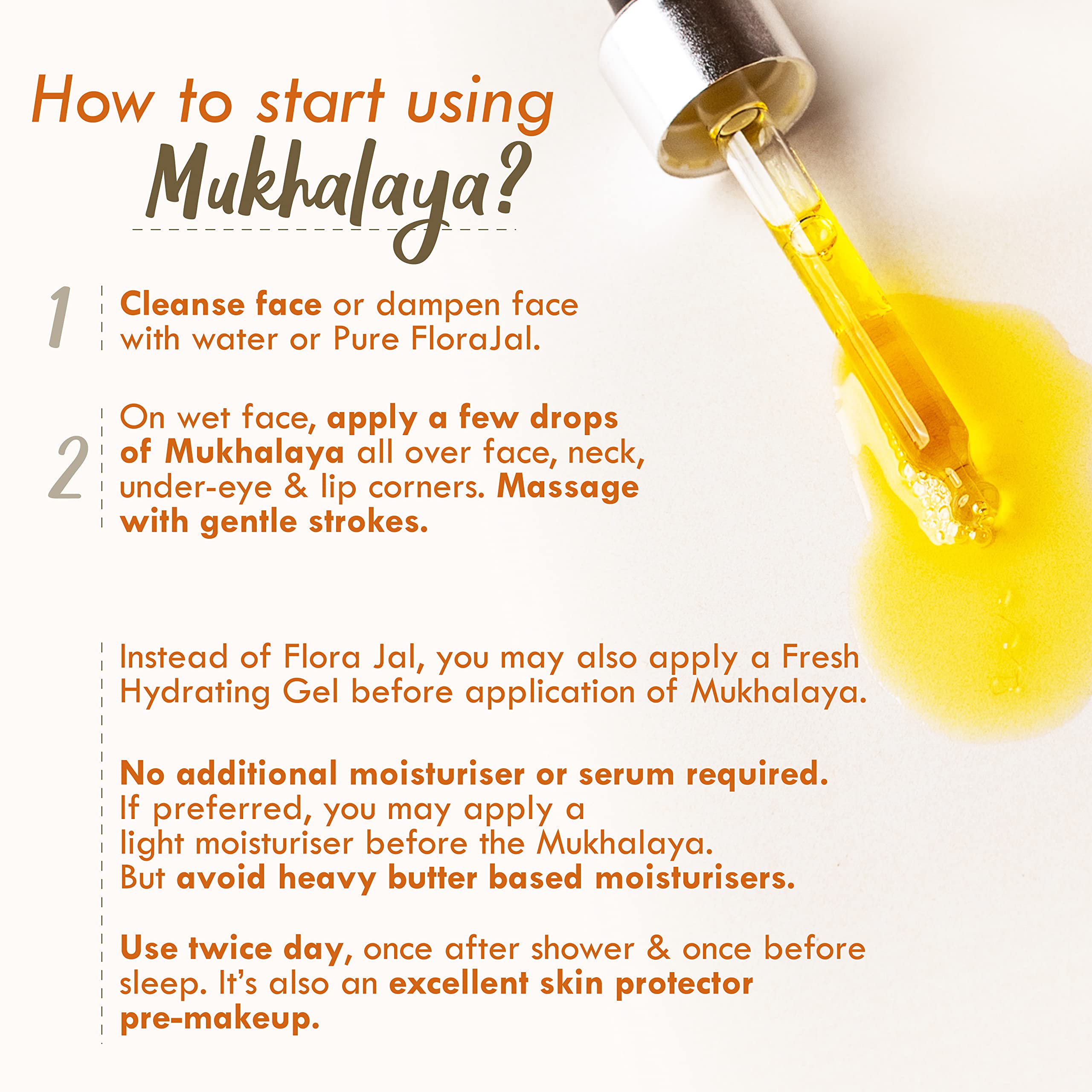 How to start using Mukhalaya?

1 Cleanse face or dampen face with water or Pure FloraJal.

2 On wet face, apply a few drops of Mukhalaya all over face, neck, under-eye & lip corners. Massage with gentle strokes.

Instead of Flora Jal, you may also apply a Fresh Hydrating Gel before application of Mukhalaya.

No additional moisturiser or serum required. If preferred, you may apply a light moisturiser before the Mukhalaya. But avoid heavy butter based moisturisers.

Use twice day, once after shower & once before sleep. It's also an excellent skin protector pre-makeup.