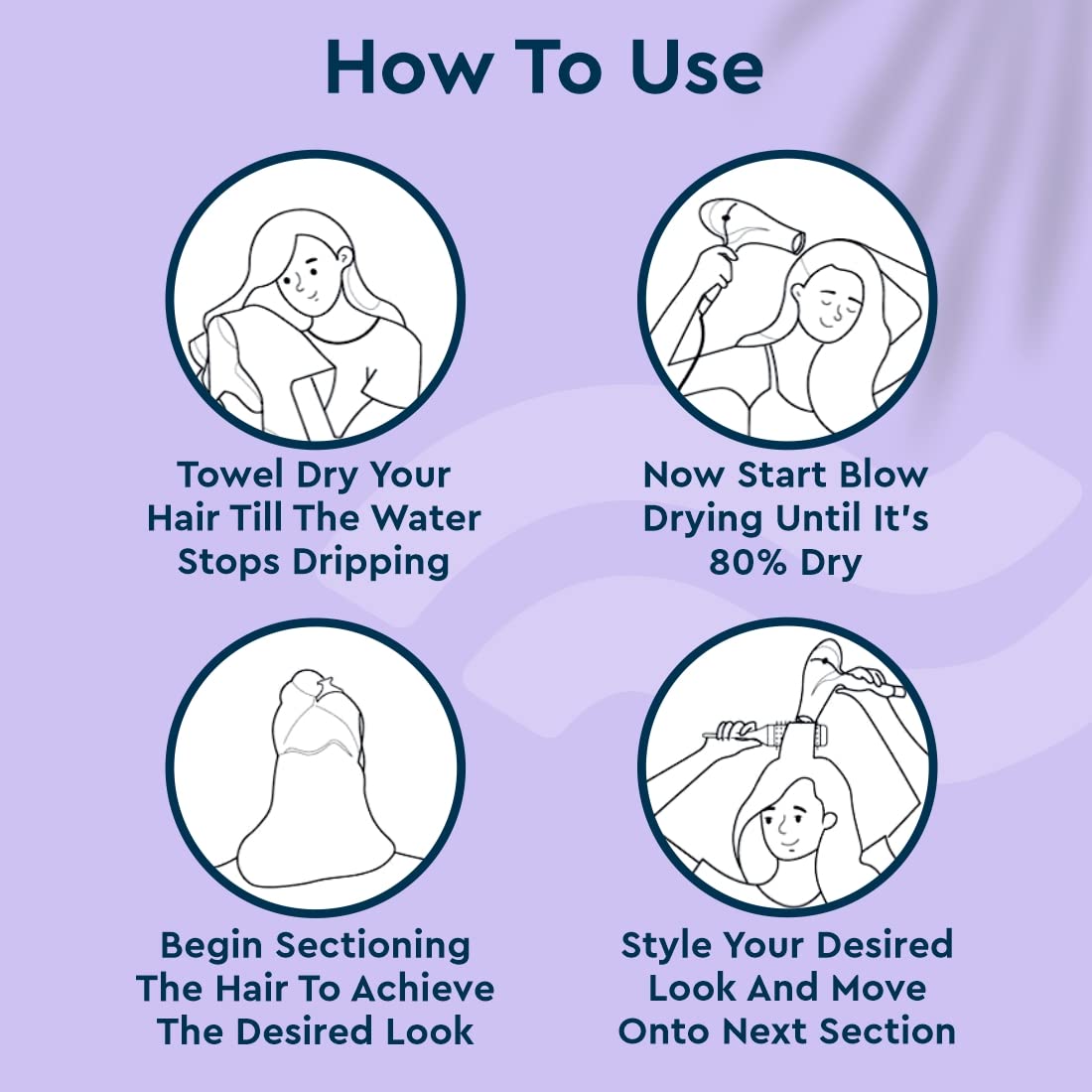 How To Use

Towel Dry Your Hair Till The Water Stops Dripping

Now Start Blow Drying Until It's 80% Dry

Begin Sectioning The Hair To Achieve The Desired Look

Style Your Desired Look And Move Onto Next Section