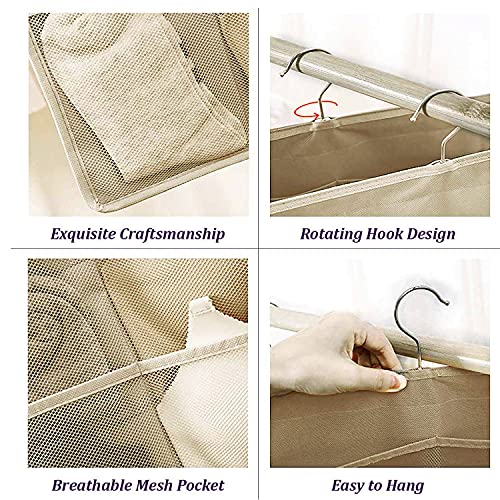 Exquisite Craftsmanship

Rotating Hook Design

Breathable Mesh Pocket

Easy to Hang