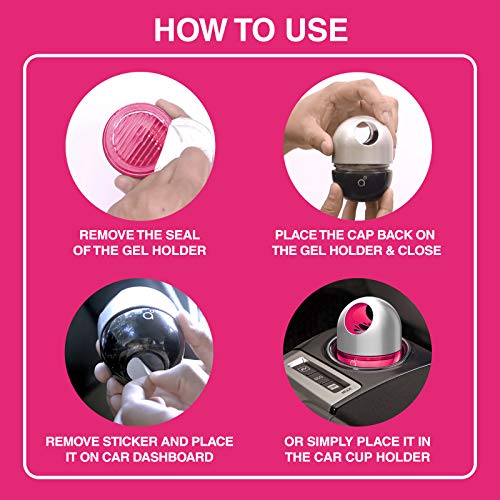 HOW TO USE

REMOVE THE SEAL OF THE GEL HOLDER

PLACE THE CAP BACK ON THE GEL HOLDER & CLOSE

REMOVE STICKER AND PLACE IT ON CAR DASHBOARD

OR SIMPLY PLACE IT IN THE CAR CUP HOLDER