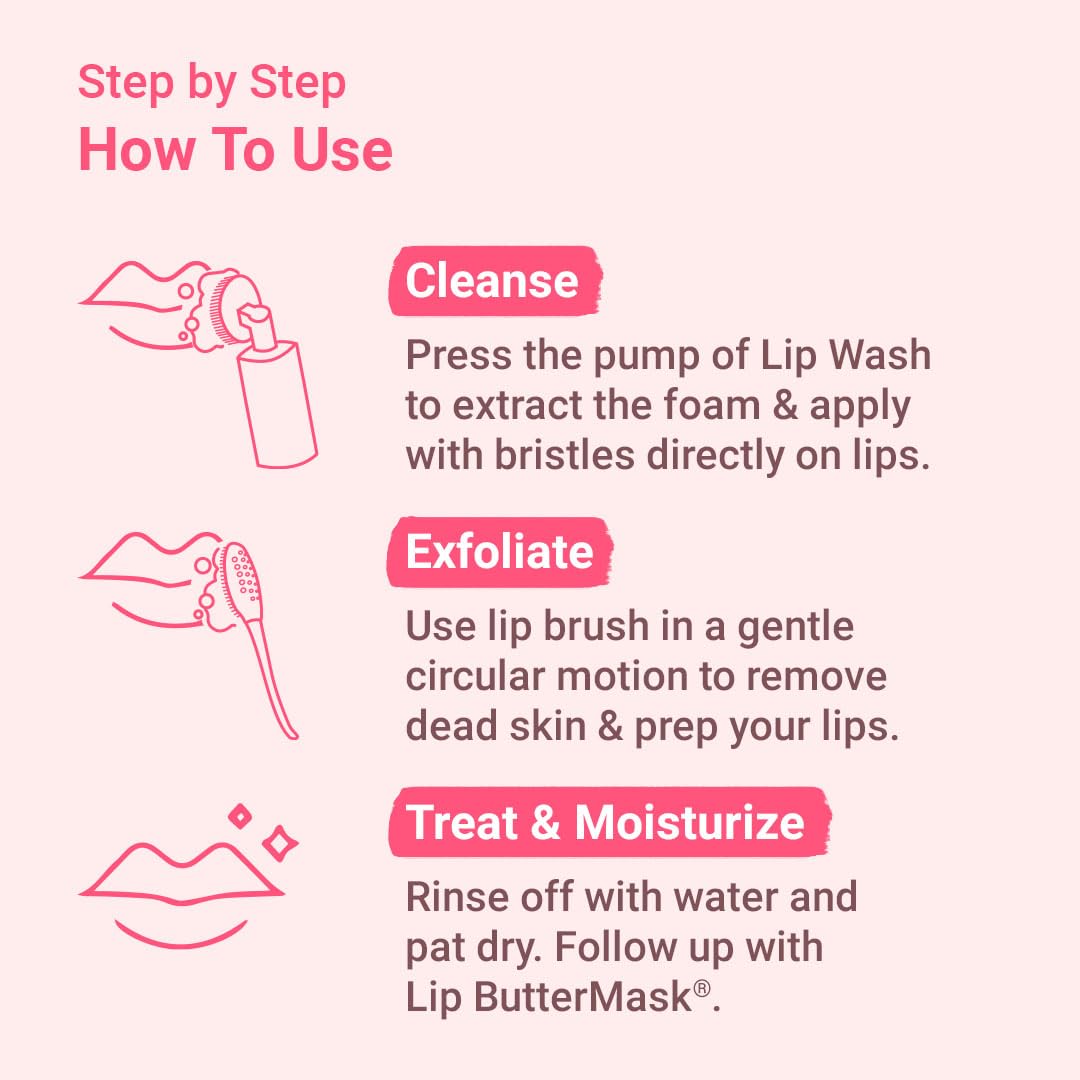 Step by Step
How To Use

Cleanse

Press the pump of Lip Wash to extract the foam & apply with bristles directly on lips.

Exfoliate

Use lip brush in a gentle circular motion to remove dead skin & prep your lips.

Treat & Moisturize

Rinse off with water and pat dry. Follow up with Lip ButterMask®.