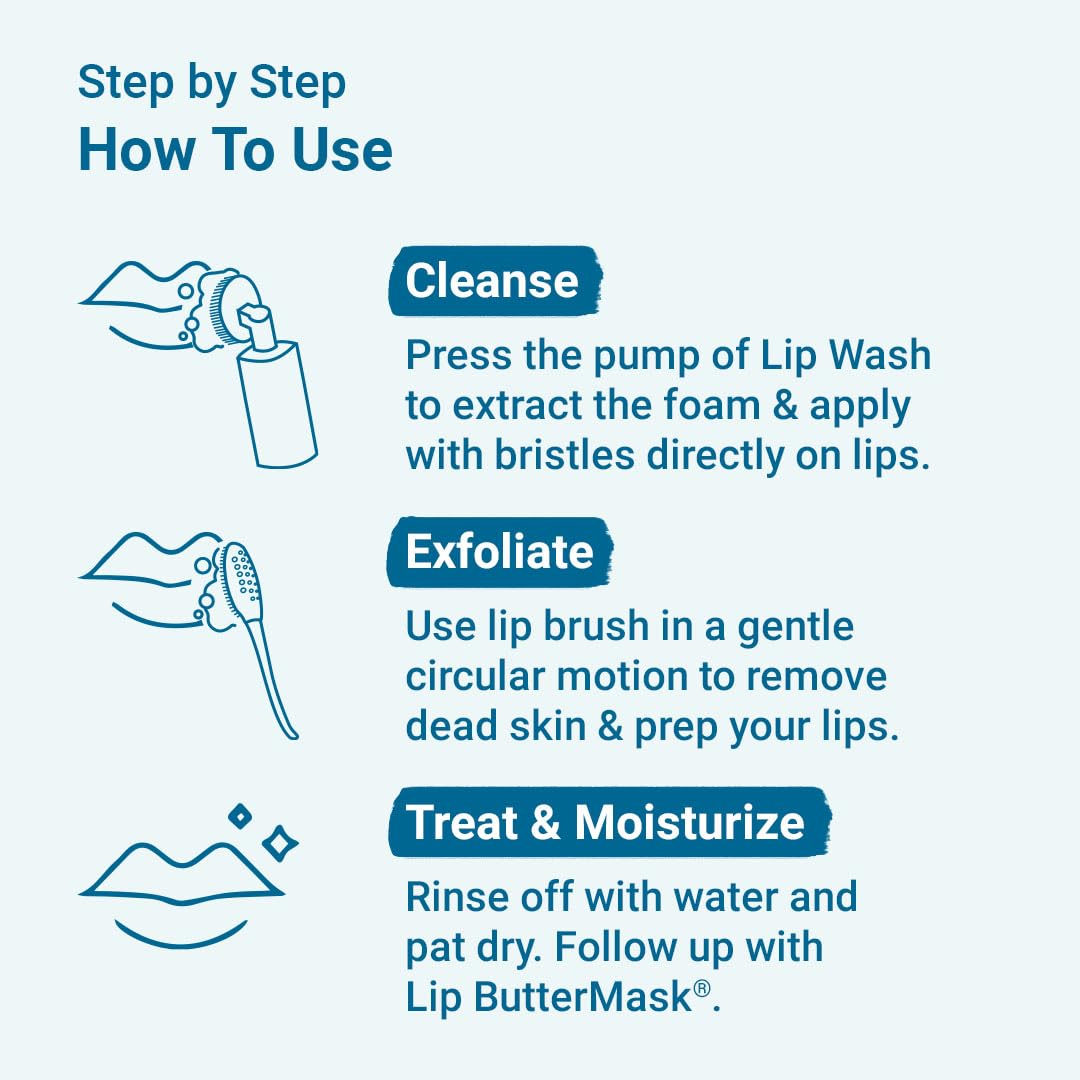 Step by Step
How To Use

Cleanse
Press the pump of Lip Wash to extract the foam & apply with bristles directly on lips.

Exfoliate
Use lip brush in a gentle circular motion to remove dead skin & prep your lips.

Treat & Moisturize
Rinse off with water and pat dry. Follow up with Lip ButterMask®.