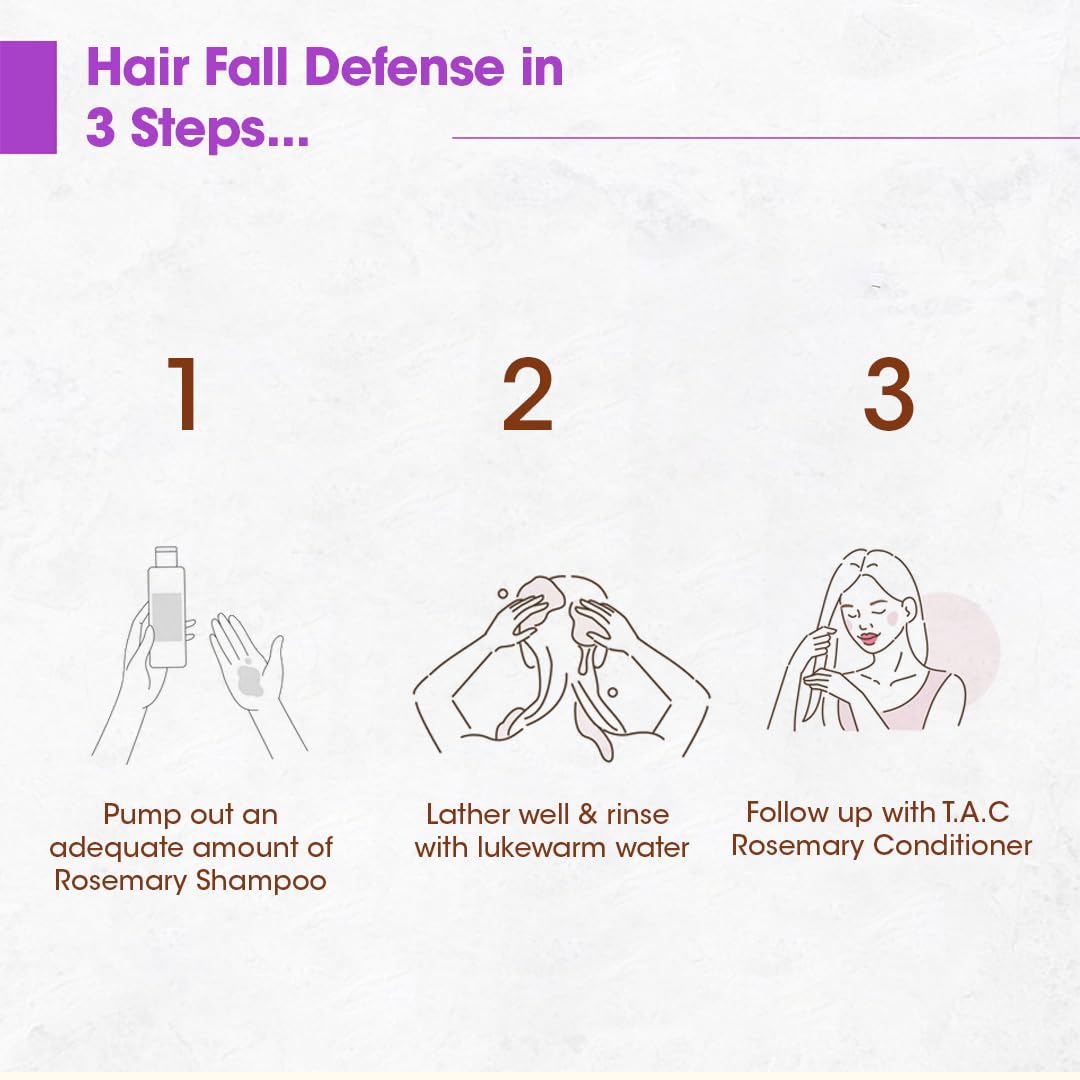 Hair Fall Defense in 3 Steps...

1

Pump out an adequate amount of Rosemary Shampoo

2

Lather well & rinse with lukewarm water

3

Follow up with T.A.C Rosemary Conditioner