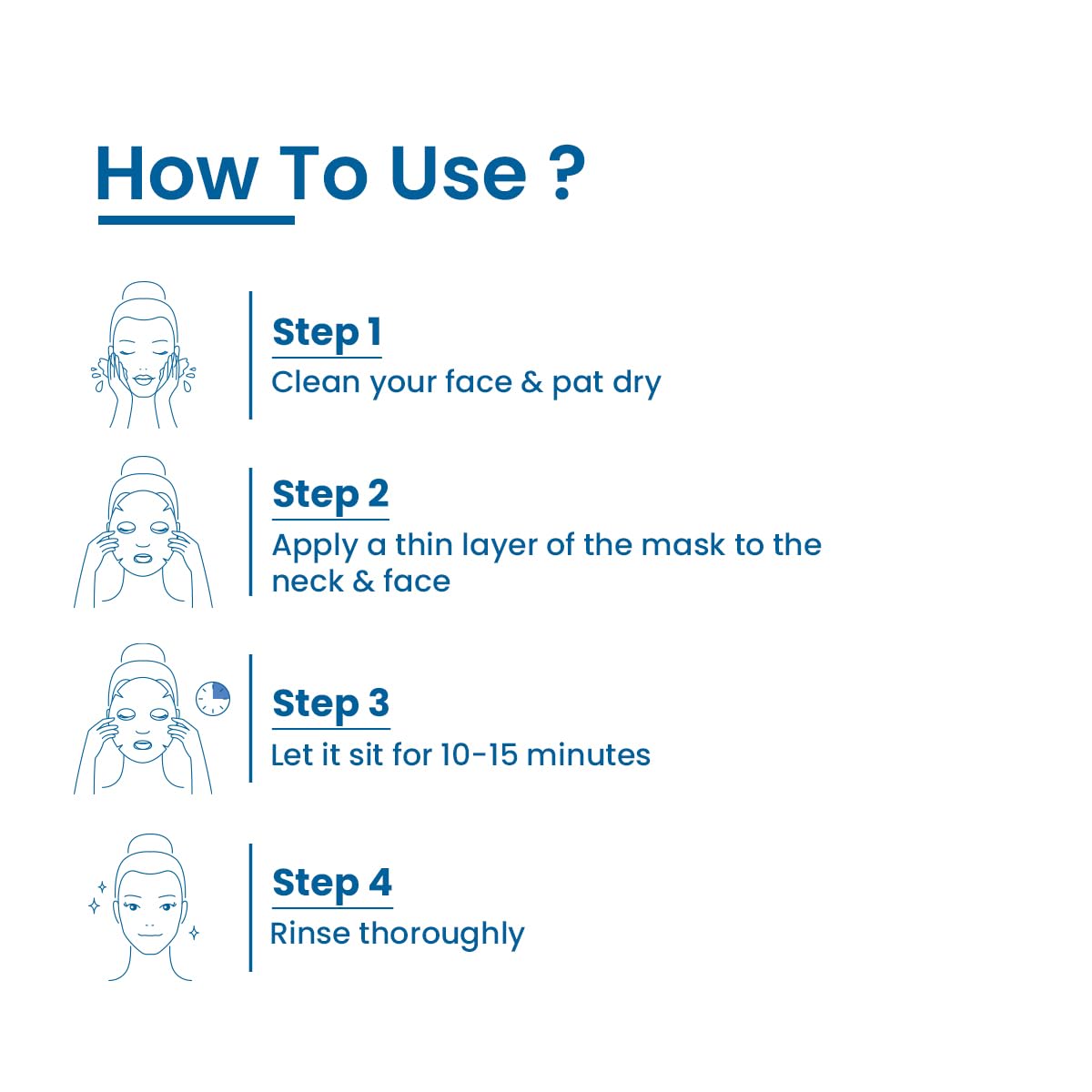 How To Use ?

Step 1
Clean your face & pat dry

Step 2
Apply a thin layer of the mask to the neck & face

Step 3
Let it sit for 10-15 minutes

Step 4
Rinse thoroughly