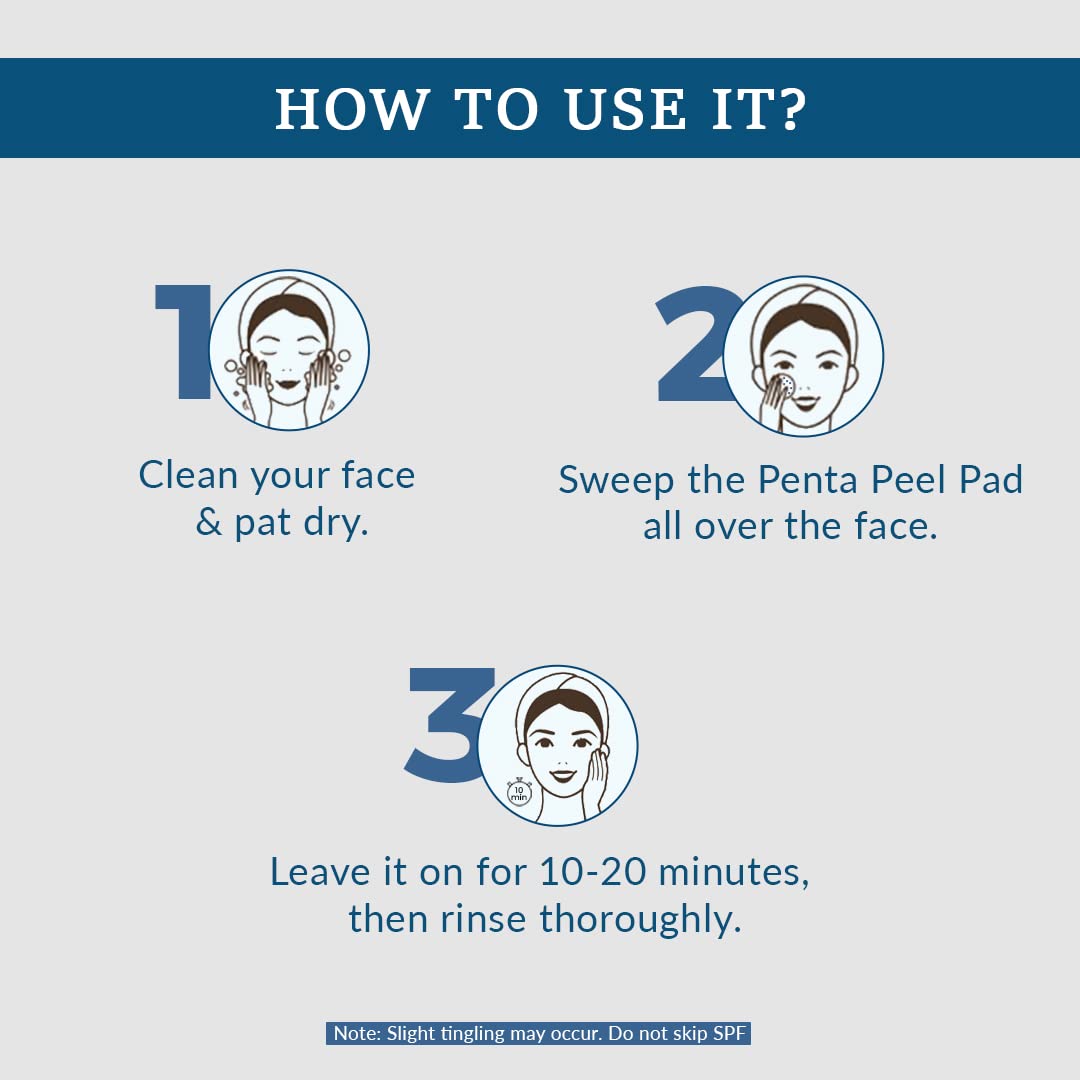 HOW TO USE IT?

1

Clean your face & pat dry.

2

Sweep the Penta Peel Pad all over the face.

3

10 min

Leave it on for 10-20 minutes, then rinse thoroughly.

Note: Slight tingling may occur. Do not skip SPF