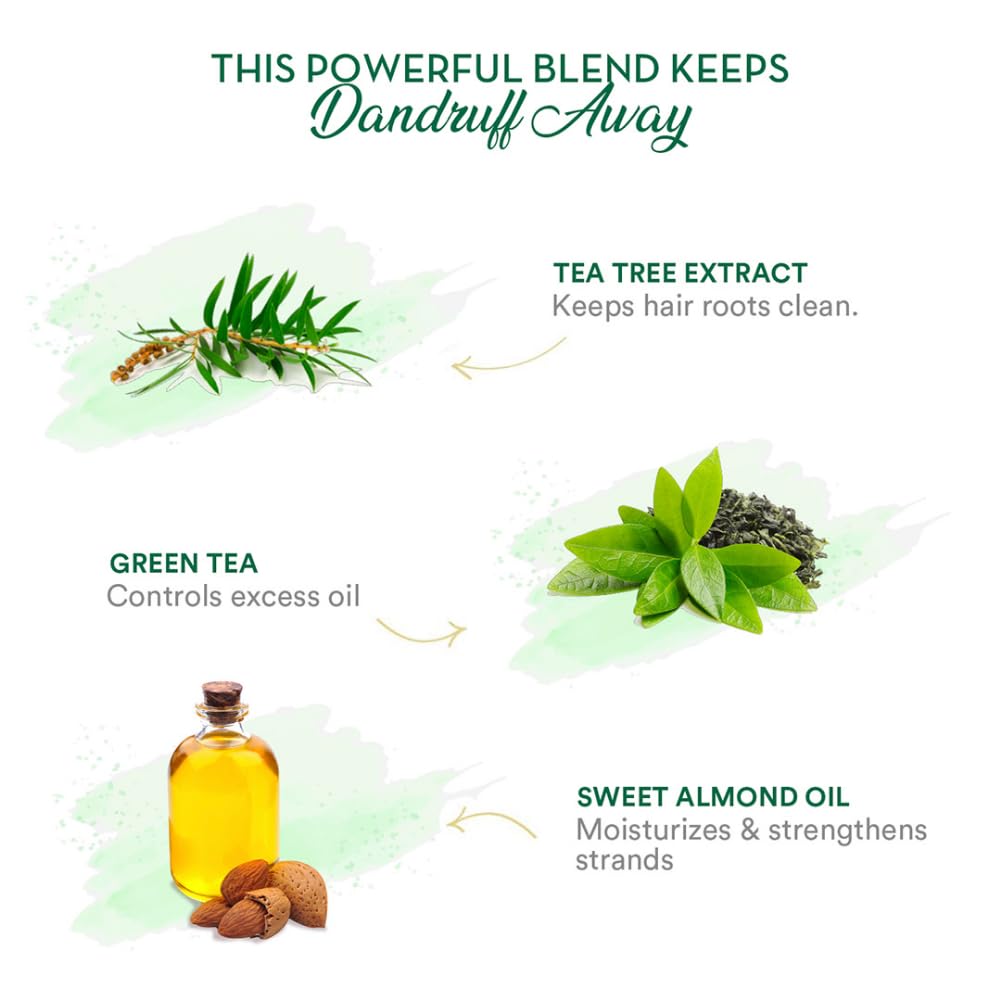 THIS POWERFUL BLEND KEEPS
Dandruff Away

TEA TREE EXTRACT
Keeps hair roots clean.

GREEN TEA
Controls excess oil

SWEET ALMOND OIL
Moisturizes & strengthens strands