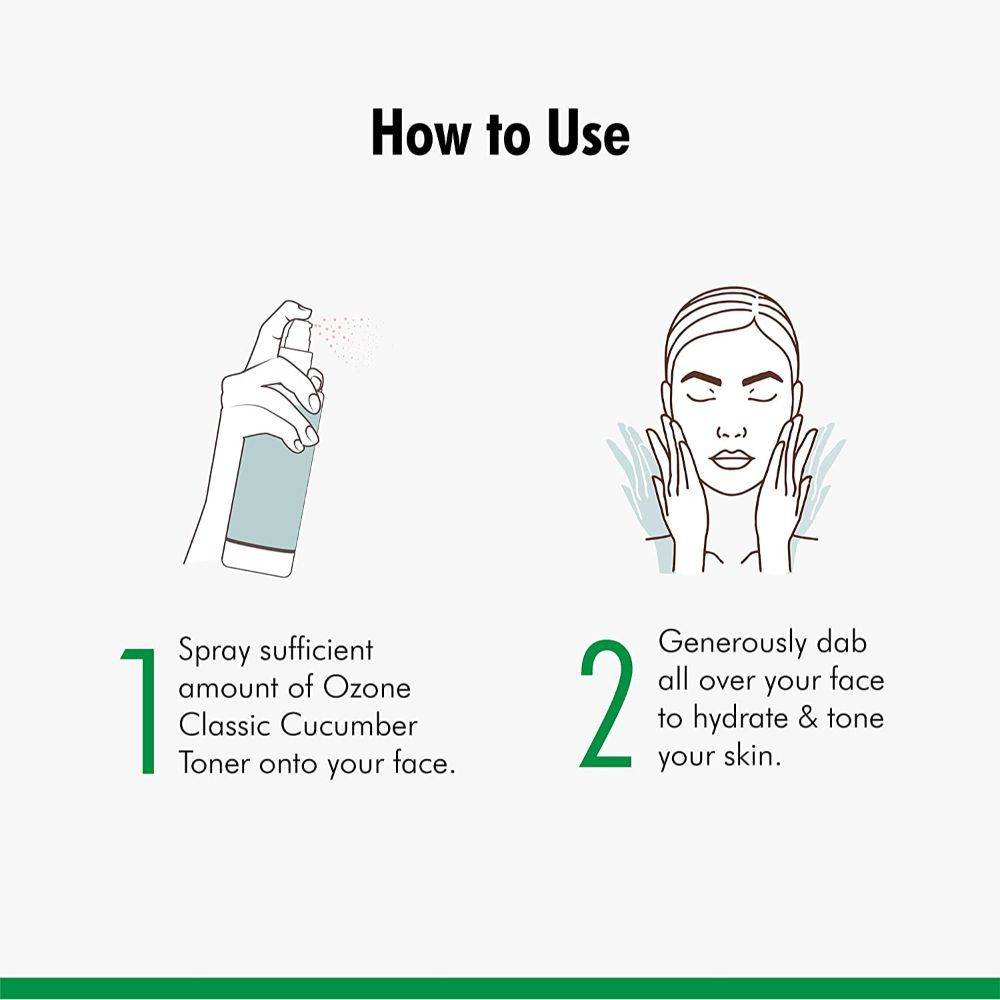 How to Use

1 Spray sufficient amount of Ozone Classic Cucumber Toner onto your face.

2 Generously dab all over your face to hydrate & tone your skin.