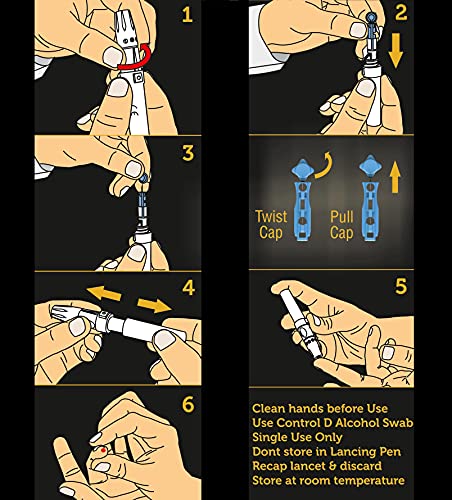 1

2

3

Twist Cap

Pull Cap

4

5

6

Clean hands before Use
Use Control D Alcohol Swab
Single Use Only
Dont store in Lancing Pen
Recap lancet & discard
Store at room temperature