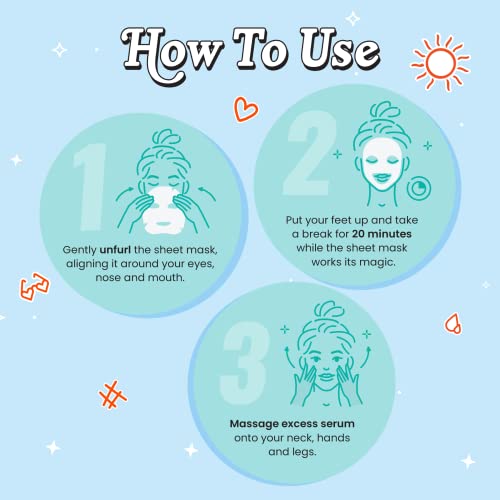 How To Use

1

Gently unfurl the sheet mask, aligning it around your eyes, nose and mouth.

2

Put your feet up and take a break for 20 minutes while the sheet mask works its magic.

3

Massage excess serum onto your neck, hands and legs.