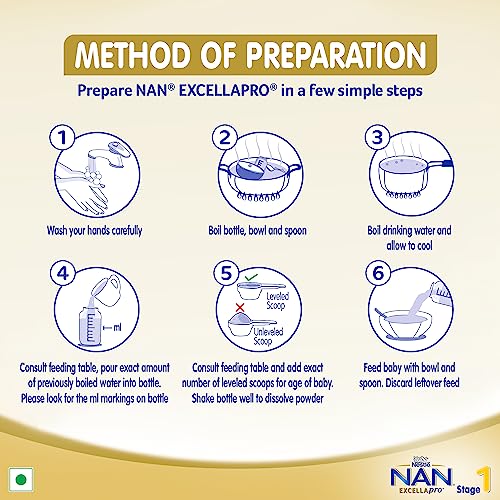 METHOD OF PREPARATION

Prepare NAN® EXCELLAPRO® in a few simple steps

1

Wash your hands carefully

2

Boil bottle, bowl and spoon

3

Boil drinking water and allow to cool

4

ml

Consult feeding table, pour exact amount of previously boiled water into bottle. Please look for the ml markings on bottle

5

Leveled Scoop

Unleveled Scoop

Consult feeding table and add exact number of leveled scoops for age of baby. Shake bottle well to dissolve powder

6

Feed baby with bowl and spoon. Discard leftover feed

Nestlé
NAN
EXCELLApro
Stage 1