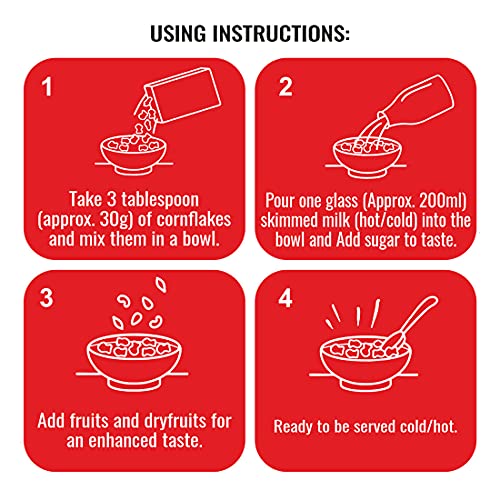 USING INSTRUCTIONS:

1

Take 3 tablespoon (approx. 30g) of cornflakes and mix them in a bowl.

2

Pour one glass (Approx. 200ml) skimmed milk (hot/cold) into the bowl and Add sugar to taste.

3

Add fruits and dryfruits for an enhanced taste.

4

Ready to be served cold/hot.