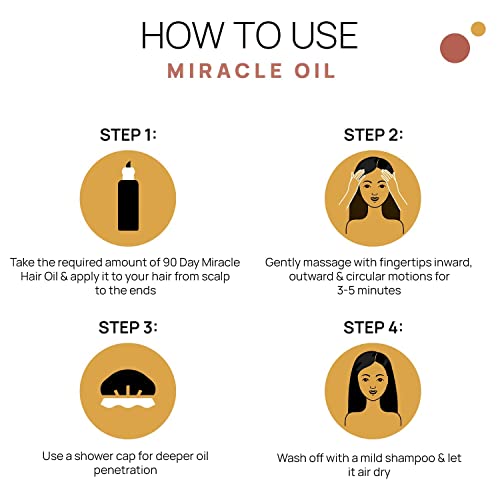 HOW TO USE
MIRACLE OIL

STEP 1:

Take the required amount of 90 Day Miracle Hair Oil & apply it to your hair from scalp to the ends

STEP 2:

Gently massage with fingertips inward, outward & circular motions for 3-5 minutes

STEP 3:

Use a shower cap for deeper oil penetration

STEP 4:

Wash off with a mild shampoo & let it air dry