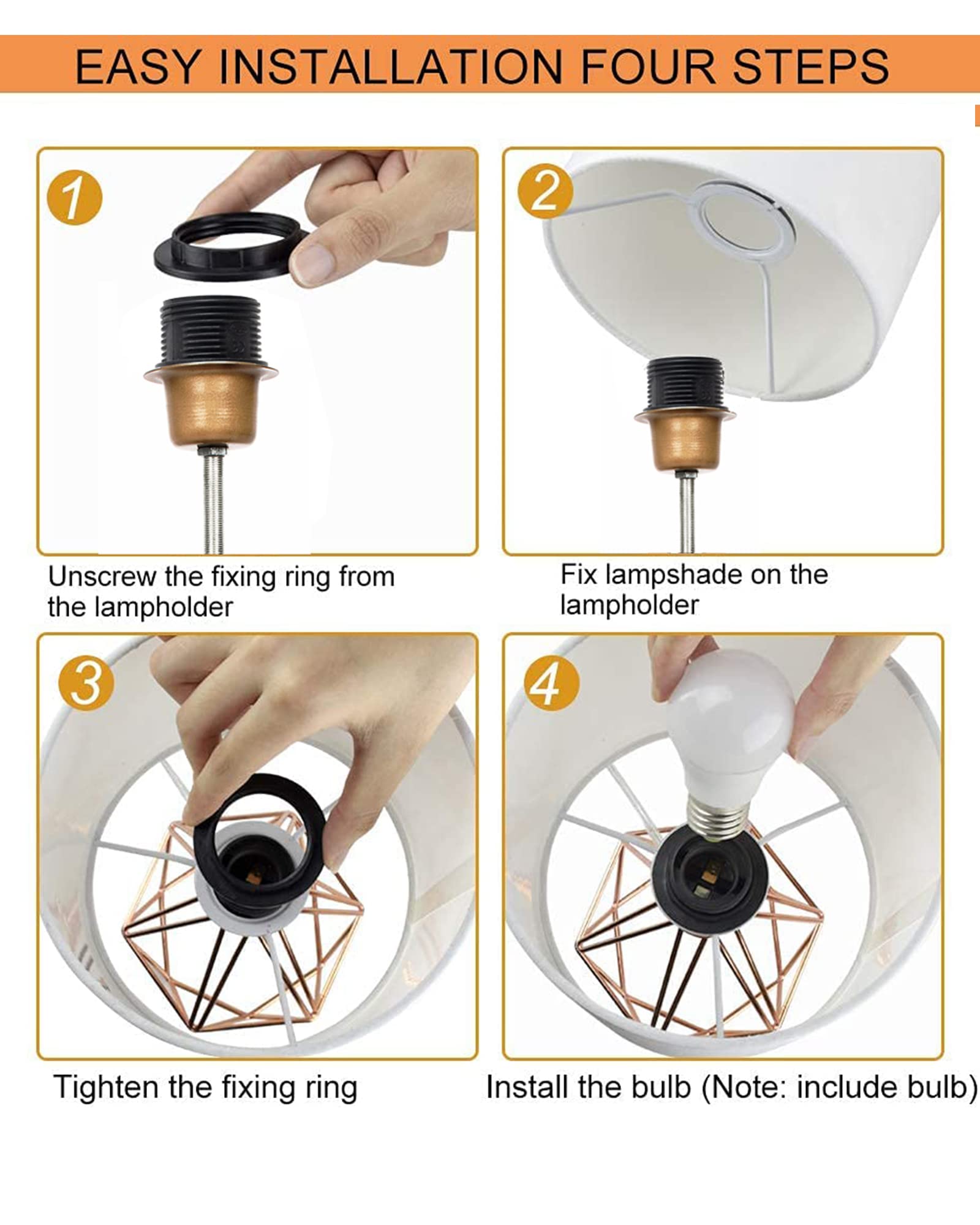 EASY INSTALLATION FOUR STEPS

1

Unscrew the fixing ring from the lampholder

2

Fix lampshade on the lampholder

3

Tighten the fixing ring

4

Install the bulb (Note: include bulb)