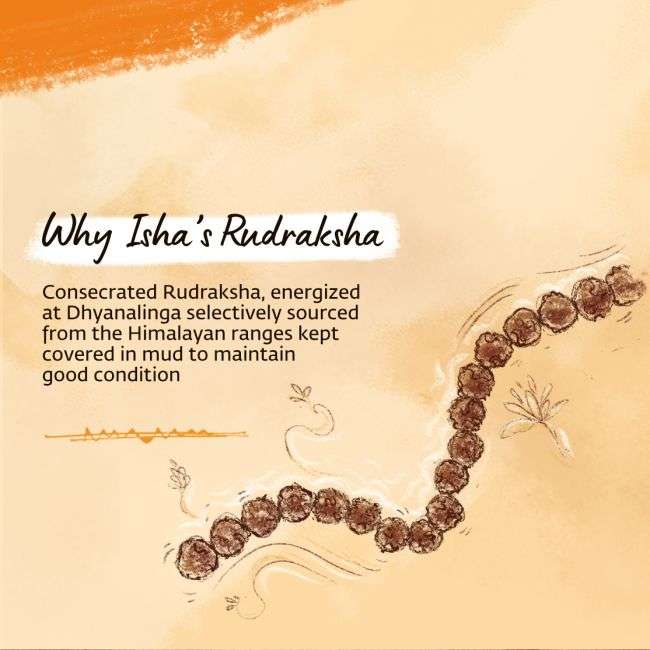 Why Isha's Rudraksha

Consecrated Rudraksha, energized at Dhyanalinga selectively sourced from the Himalayan ranges kept covered in mud to maintain good condition