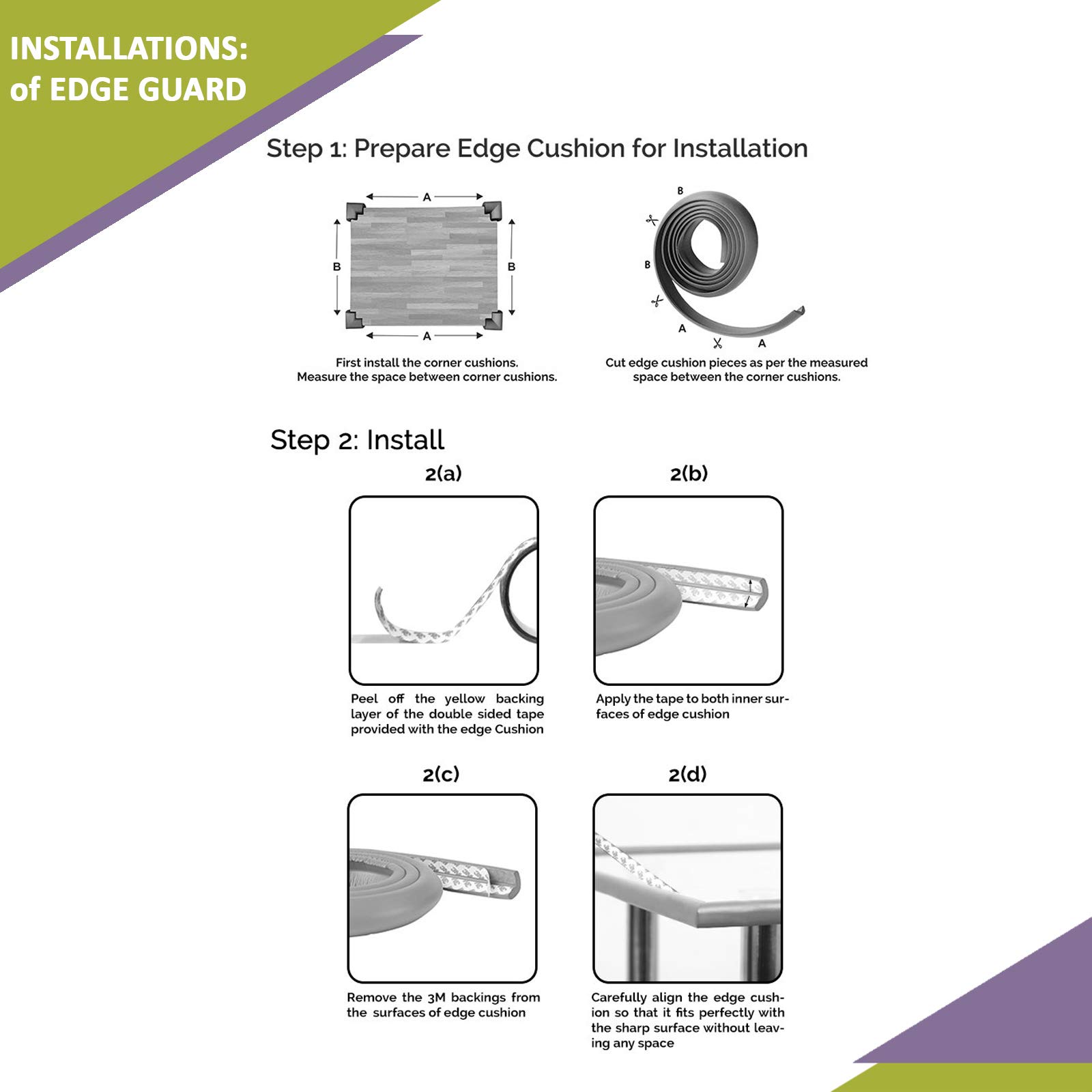 INSTALLATIONS:
of EDGE GUARD

Step 1: Prepare Edge Cushion for Installation

A
B
B
A

First install the corner cushions.
Measure the space between corner cushions.

B
B
A
A

Cut edge cushion pieces as per the measured space between the corner cushions.

Step 2: Install

2(a)

Peel off the yellow backing layer of the double sided tape provided with the edge Cushion

2(b)

Apply the tape to both inner surfaces of edge cushion

2(c)

Remove the 3M backings from the surfaces of edge cushion

2(d)

Carefully align the edge cushion so that it fits perfectly with the sharp surface without leaving any space