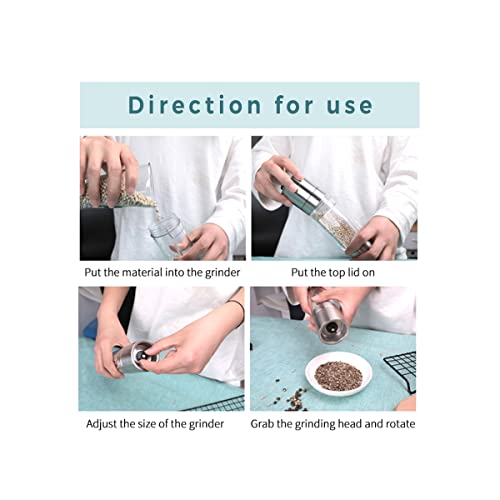 Direction for use

Put the material into the grinder

Put the top lid on

Adjust the size of the grinder

Grab the grinding head and rotate