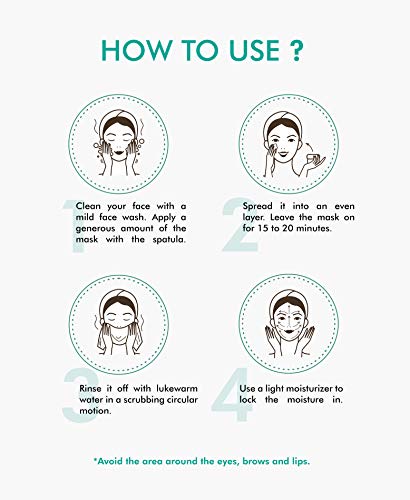 HOW TO USE ?

1
Clean your face with a mild face wash. Apply a generous amount of the mask with the spatula.

2
Spread it into an even layer. Leave the mask on for 15 to 20 minutes.

3
Rinse it off with lukewarm water in a scrubbing circular motion.

4
Use a light moisturizer to lock the moisture in.

*Avoid the area around the eyes, brows and lips.