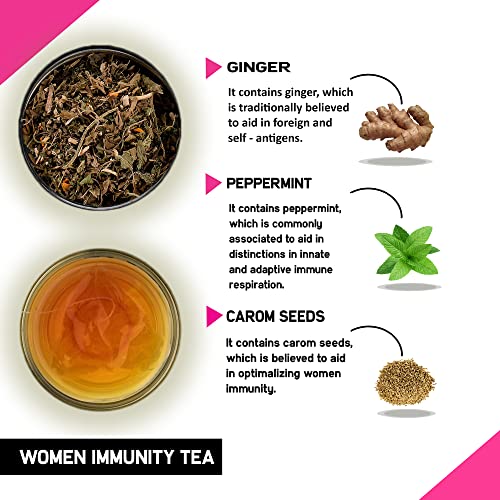 GINGER

It contains ginger, which is traditionally believed to aid in foreign and self - antigens.

PEPPERMINT

It contains peppermint, which is commonly associated to aid in distinctions in innate and adaptive immune respiration.

CAROM SEEDS

It contains carom seeds, which is believed to aid in optimalizing women immunity.

WOMEN IMMUNITY TEA