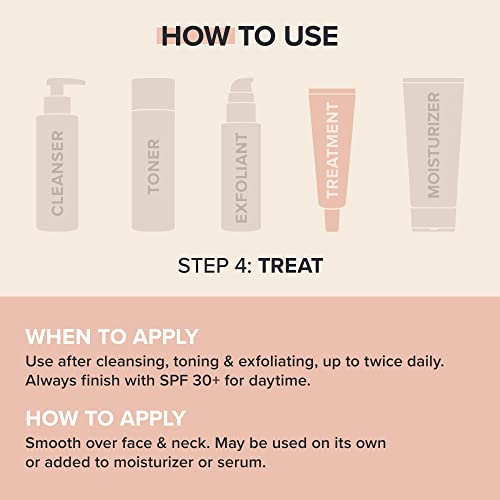 HOW TO USE

CLEANSER

TONER

EXFOLIANT

TREATMENT

MOISTURIZER

STEP 4: TREAT

WHEN TO APPLY
Use after cleansing, toning & exfoliating, up to twice daily. Always finish with SPF 30+ for daytime.

HOW TO APPLY
Smooth over face & neck. May be used on its own or added to moisturizer or serum.