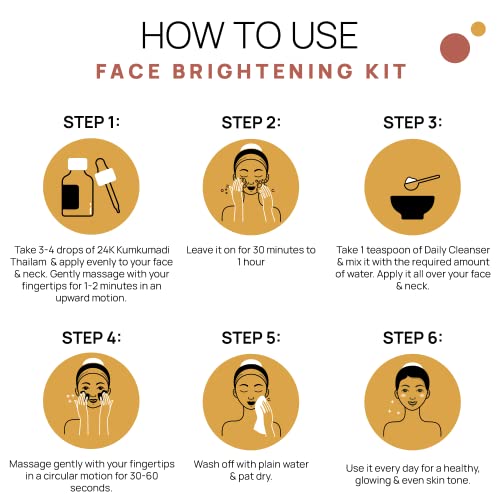 HOW TO USE
FACE BRIGHTENING KIT

STEP 1:

Take 3-4 drops of 24K Kumkumadi Thailam & apply evenly to your face & neck. Gently massage with your fingertips for 1-2 minutes in an upward motion.

STEP 2:

Leave it on for 30 minutes to 1 hour

STEP 3:

Take 1 teaspoon of Daily Cleanser & mix it with the required amount of water. Apply it all over your face & neck.

STEP 4:

Massage gently with your fingertips in a circular motion for 30-60 seconds.

STEP 5:

Wash off with plain water & pat dry.

STEP 6:

Use it every day for a healthy, glowing & even skin tone.