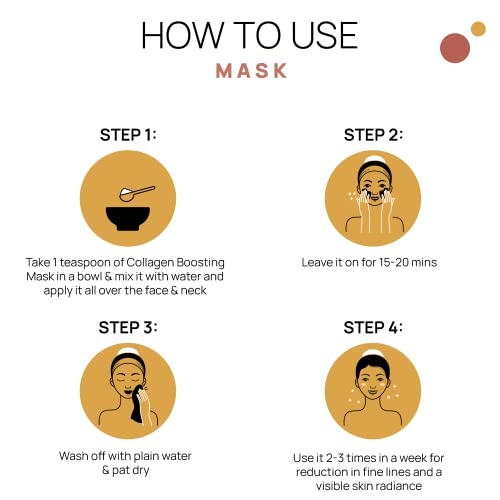 HOW TO USE
MASK

STEP 1:

Take 1 teaspoon of Collagen Boosting Mask in a bowl & mix it with water and apply it all over the face & neck

STEP 2:

Leave it on for 15-20 mins

STEP 3:

Wash off with plain water & pat dry

STEP 4:

Use it 2-3 times in a week for reduction in fine lines and a visible skin radiance