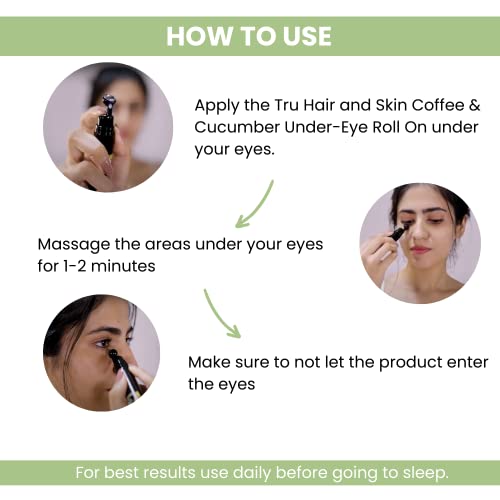 HOW TO USE

Apply the Tru Hair and Skin Coffee & Cucumber Under-Eye Roll On under your eyes.

Massage the areas under your eyes for 1-2 minutes

Make sure to not let the product enter the eyes

For best results use daily before going to sleep.