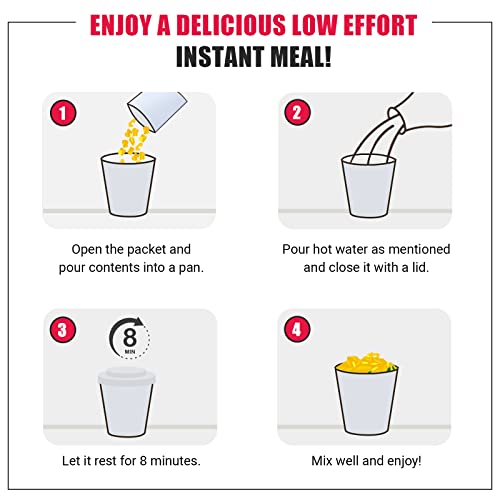 ENJOY A DELICIOUS LOW EFFORT
INSTANT MEAL!

1

Open the packet and pour contents into a pan.

2

Pour hot water as mentioned and close it with a lid.

3

8
MIN

Let it rest for 8 minutes.

4

Mix well and enjoy!