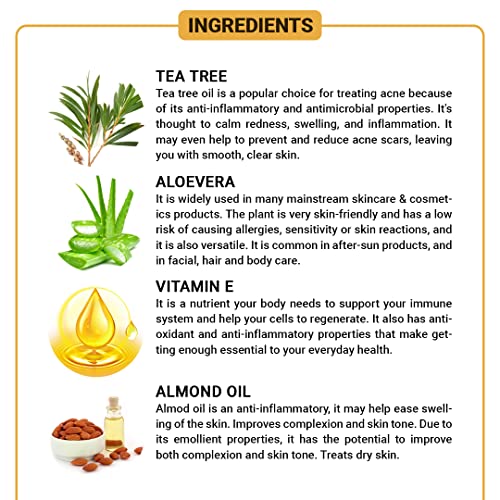 INGREDIENTS

TEA TREE
Tea tree oil is a popular choice for treating acne because of its anti-inflammatory and antimicrobial properties. It's thought to calm redness, swelling, and inflammation. It may even help to prevent and reduce acne scars, leaving you with smooth, clear skin.

ALOEVERA
It is widely used in many mainstream skincare & cosmetics products. The plant is very skin-friendly and has a low risk of causing allergies, sensitivity or skin reactions, and it is also versatile. It is common in after-sun products, and in facial, hair and body care.

VITAMIN E
It is a nutrient your body needs to support your immune system and help your cells to regenerate. It also has antioxidant and anti-inflammatory properties that make getting enough essential to your everyday health.

ALMOND OIL
Almod oil is an anti-inflammatory, it may help ease swelling of the skin. Improves complexion and skin tone. Due to its emollient properties, it has the potential to improve both complexion and skin tone. Treats dry skin.