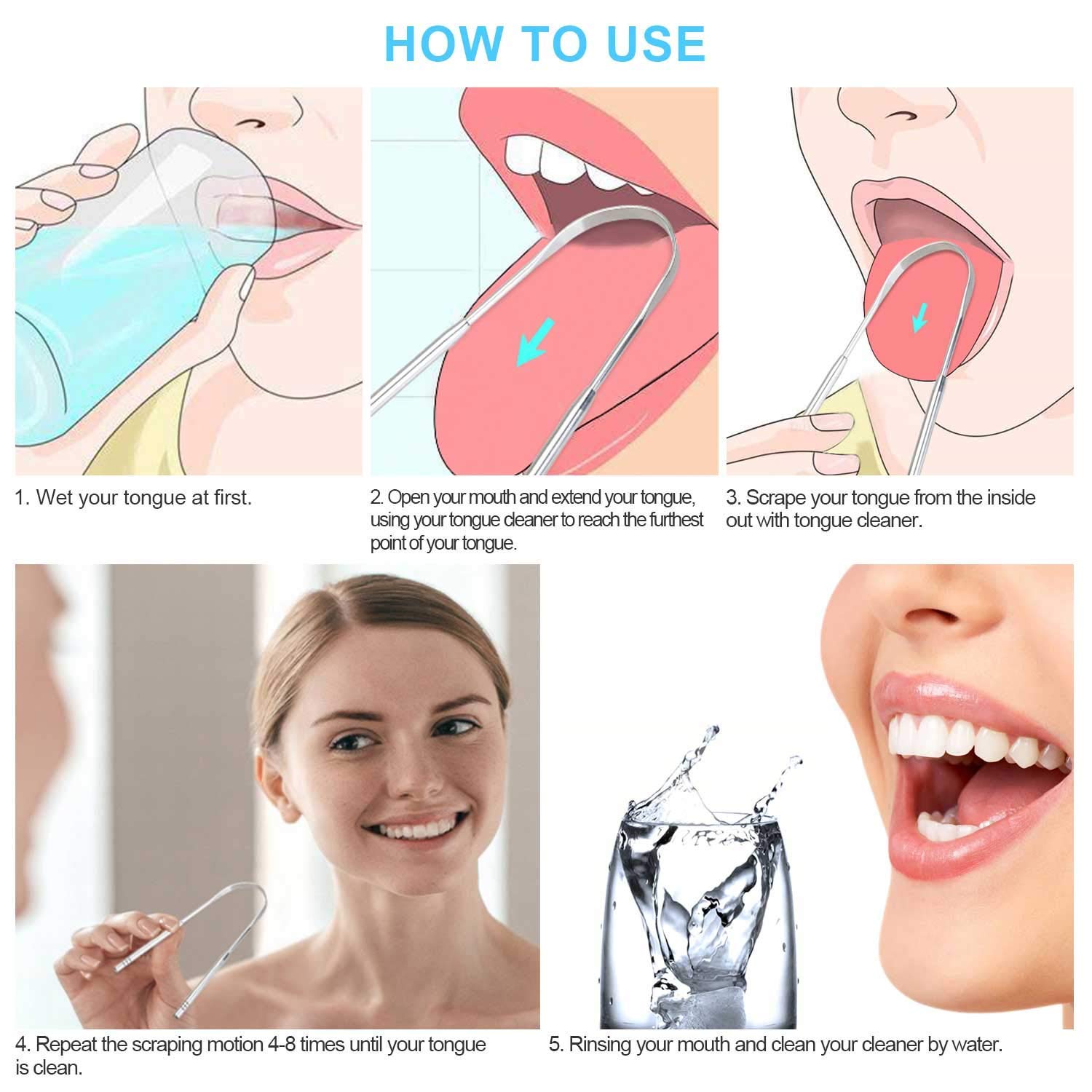 HOW TO USE

1. Wet your tongue at first.

2. Open your mouth and extend your tongue, using your tongue cleaner to reach the furthest point of your tongue.

3. Scrape your tongue from the inside out with tongue cleaner.

4. Repeat the scraping motion 4-8 times until your tongue is clean.

5. Rinsing your mouth and clean your cleaner by water.