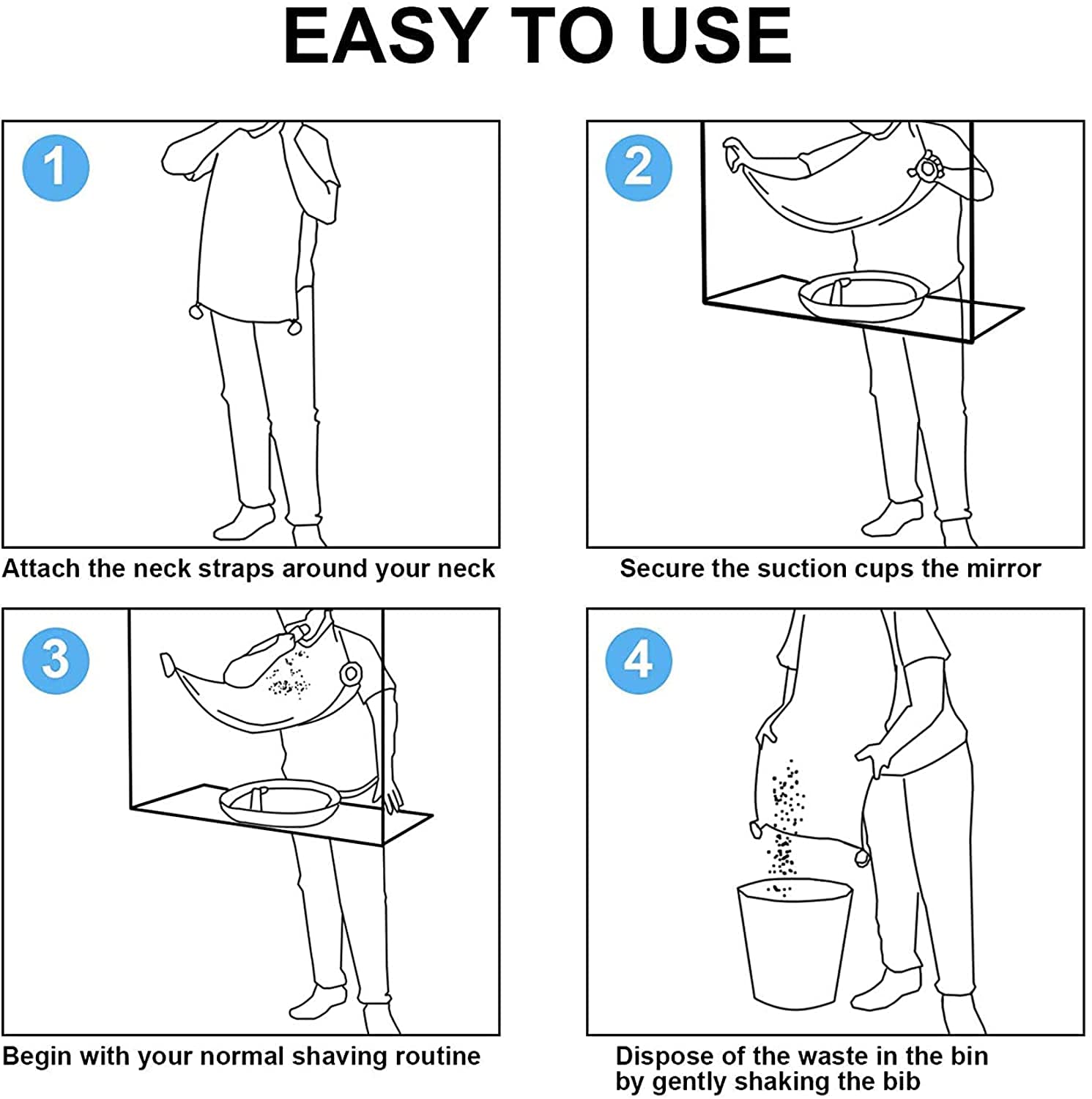 EASY TO USE

1

Attach the neck straps around your neck

2

Secure the suction cups the mirror

3

Begin with your normal shaving routine

4

Dispose of the waste in the bin by gently shaking the bib